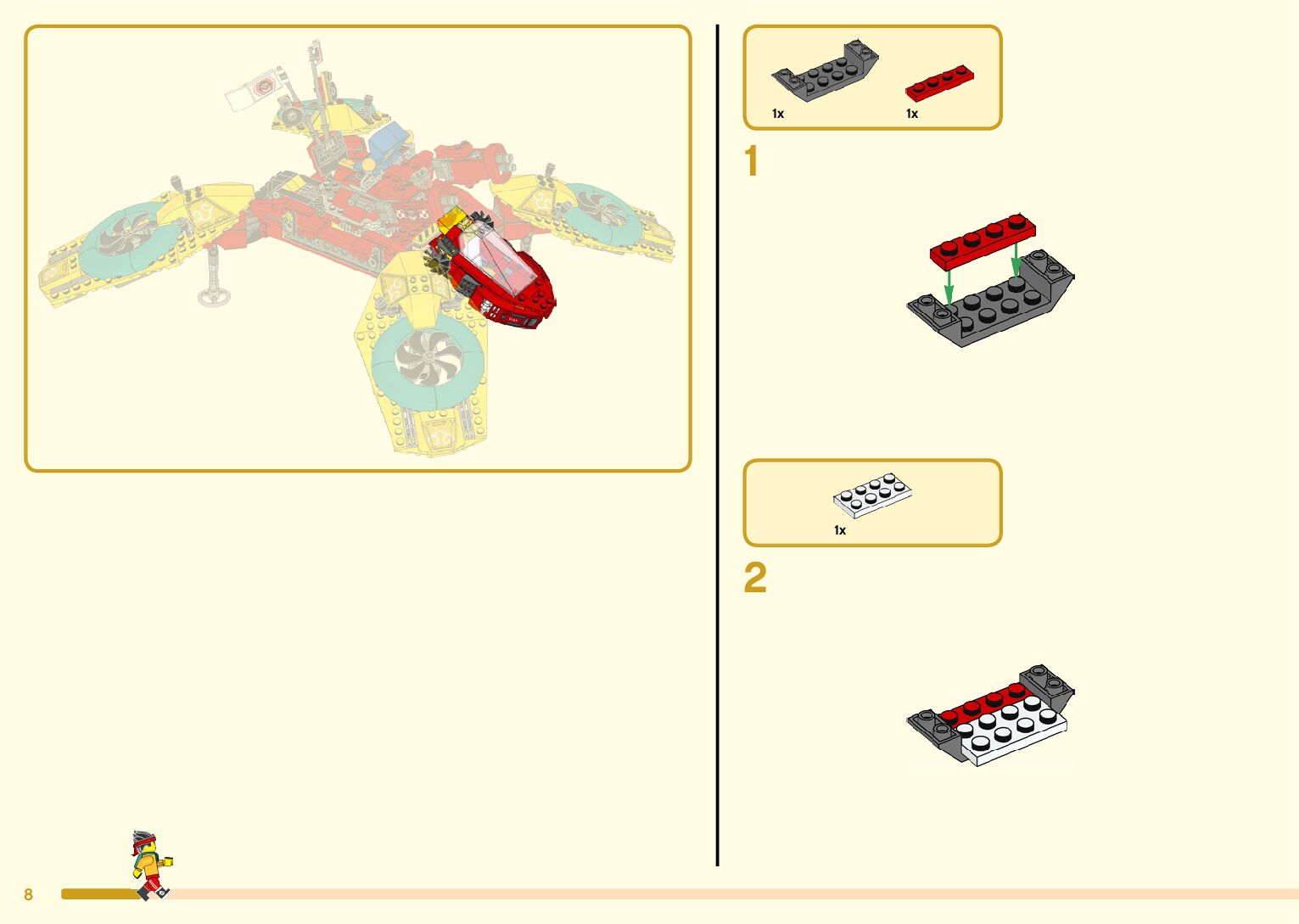 1x
1x
1

1x
2

8