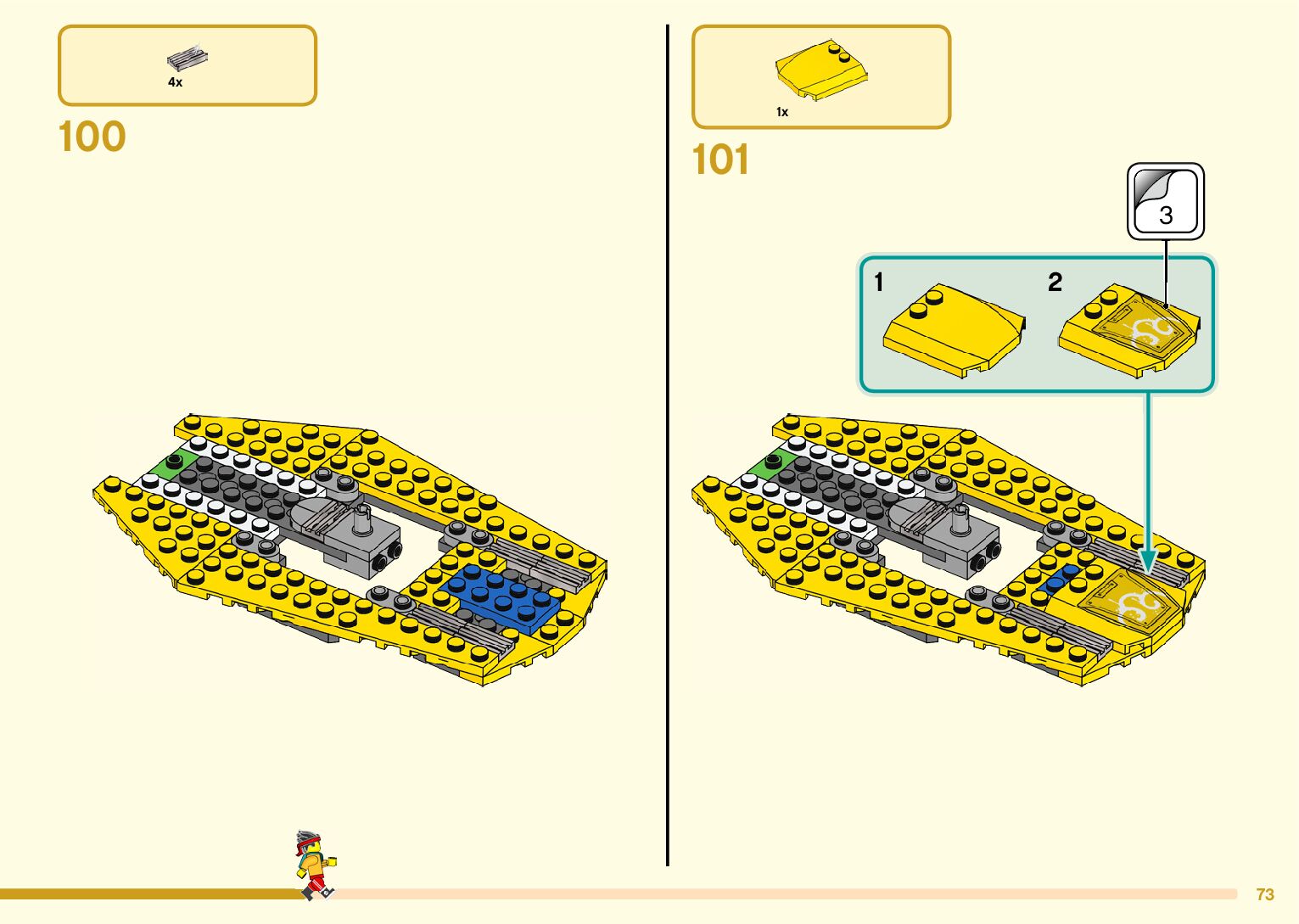 4x

100

1x

101

3

1

2

73