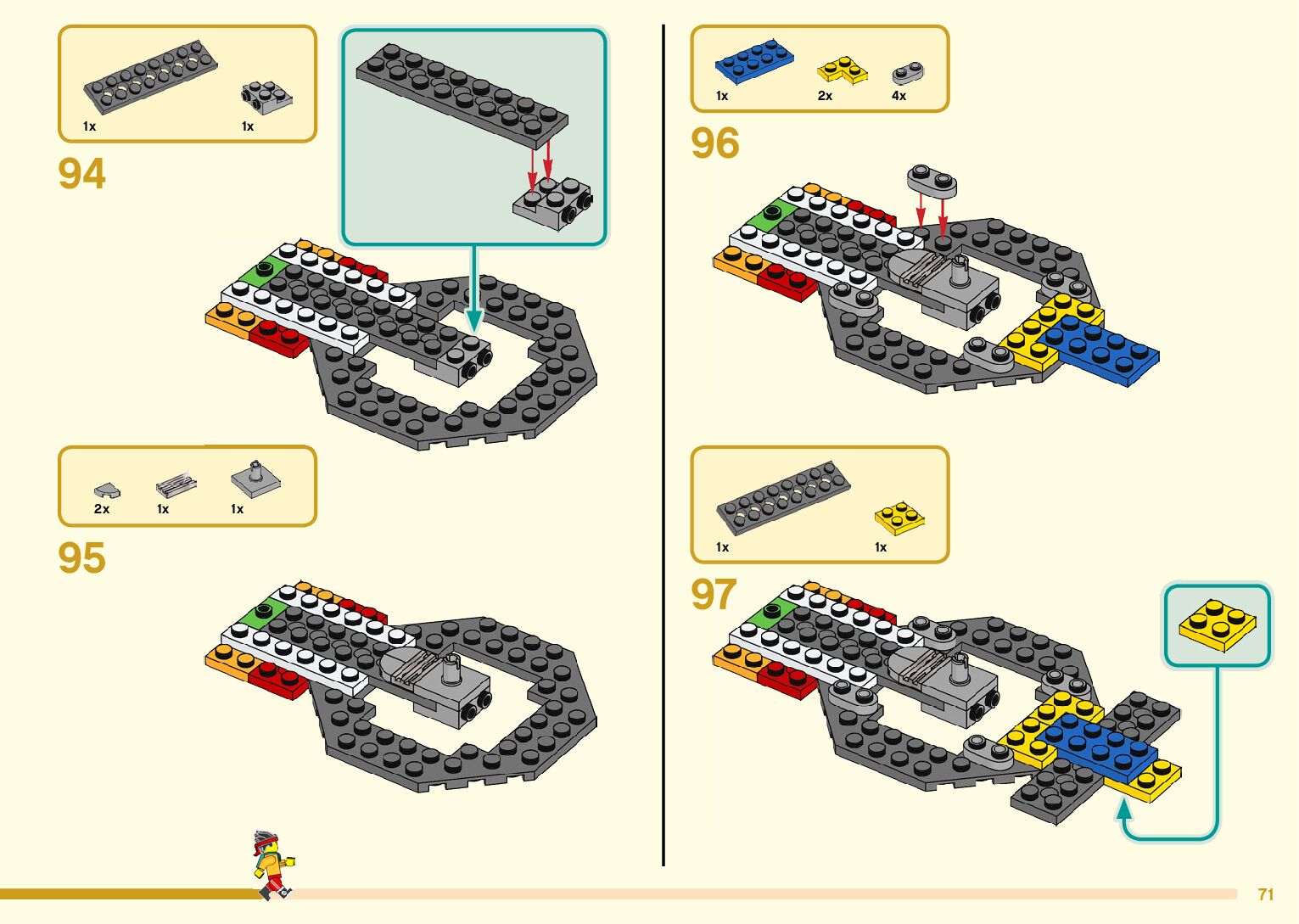 1x 1x

94

2x 1x 1x

95

1x 2x 4x

96

1x 1x

97

71