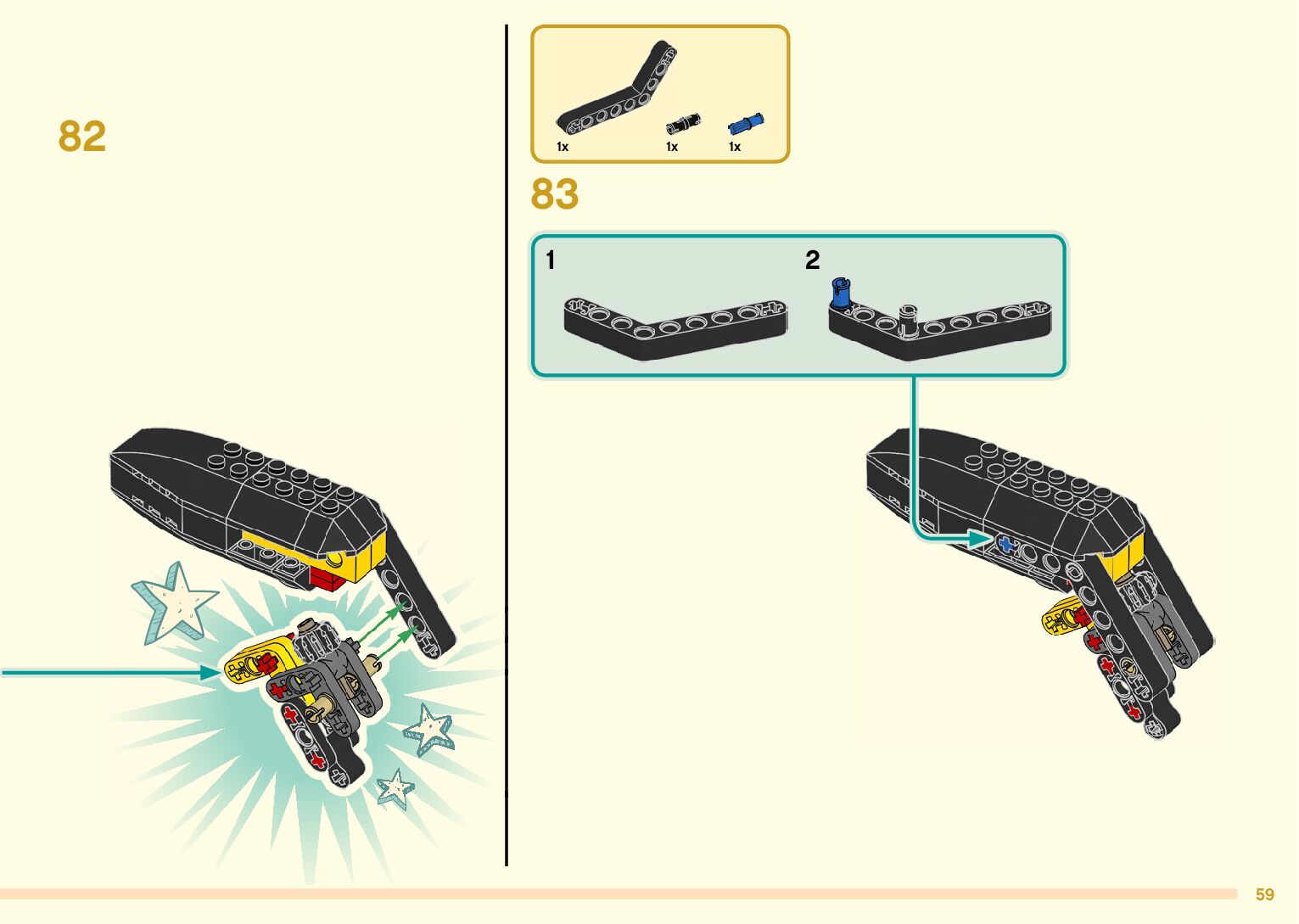 82

1x 1x 1x

83

1

2

59