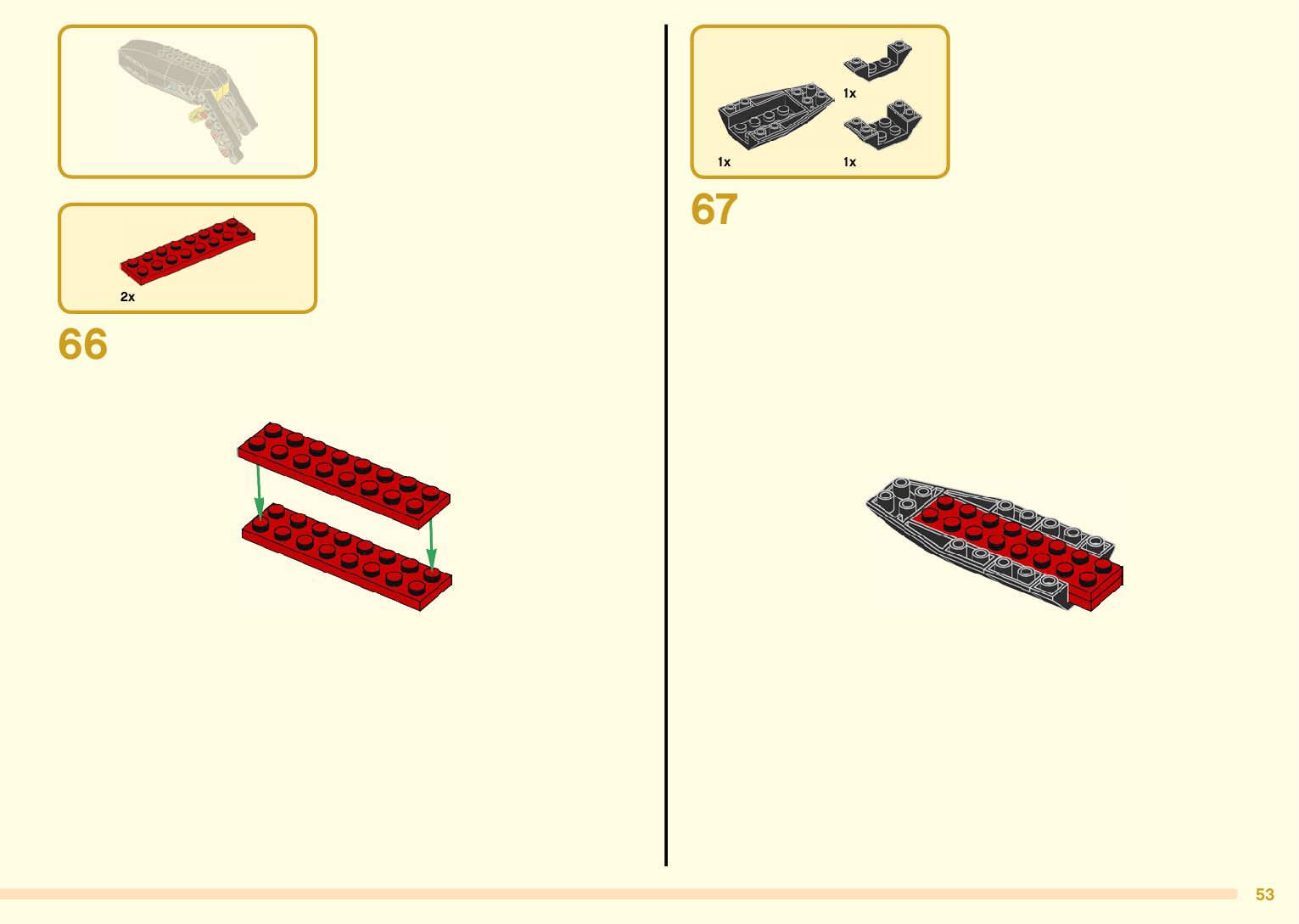 2x

66

1x

1x

1x

67

53