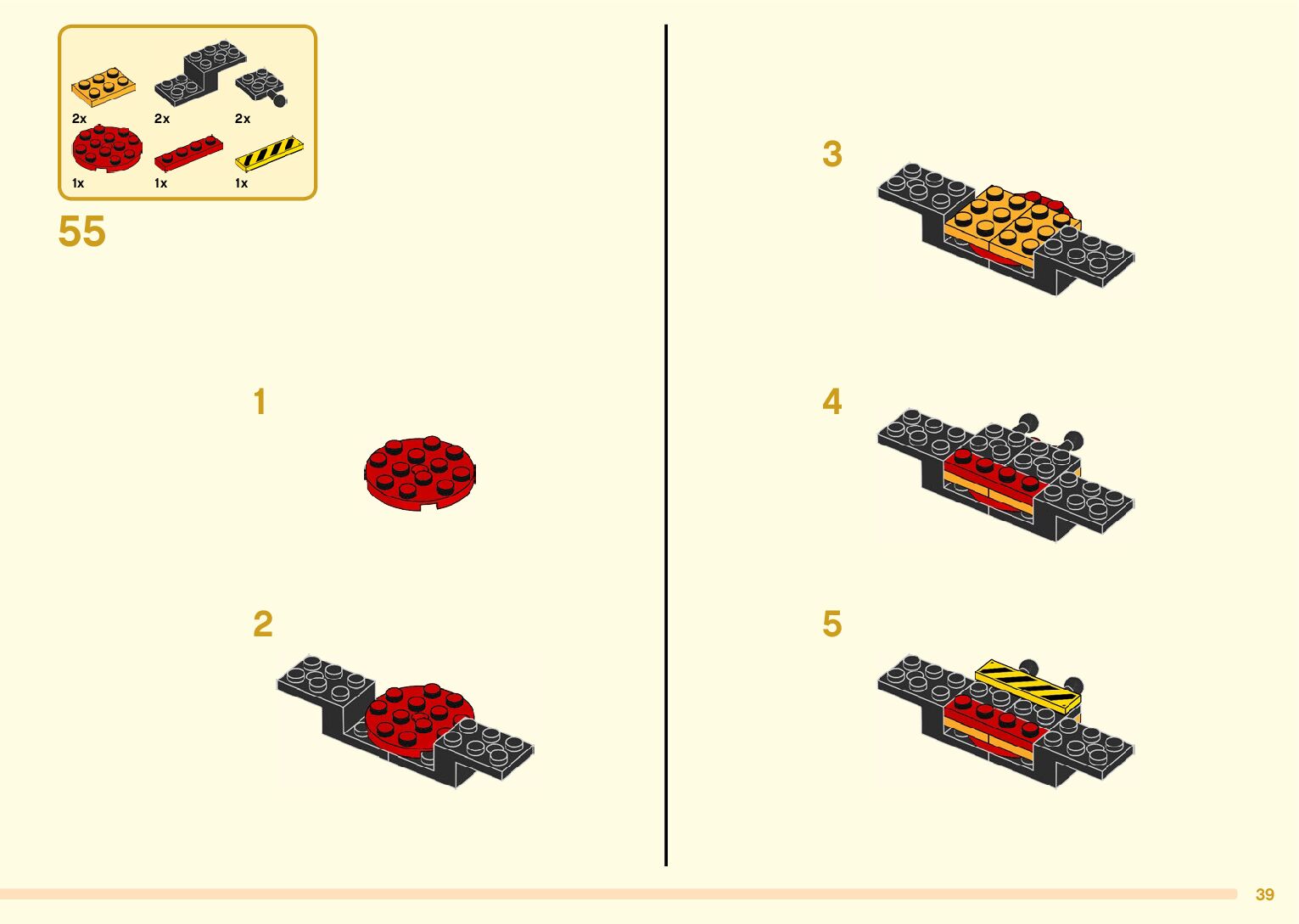 2x
2x
2x
1x
1x
1x

55

1

2

3

4

5

39