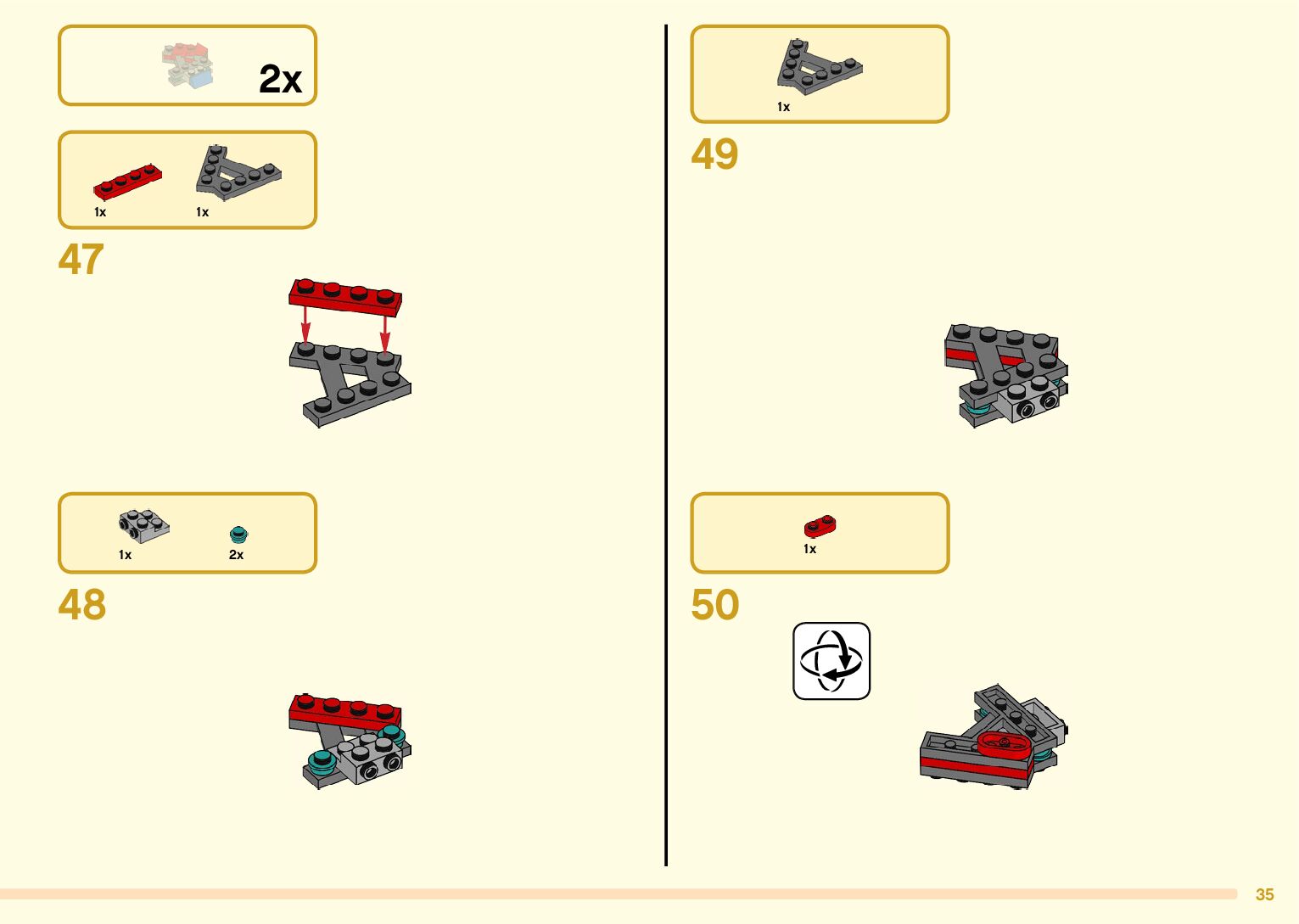 2x

1x
1x

47

1x
2x

48

1x

49

1x

50

35