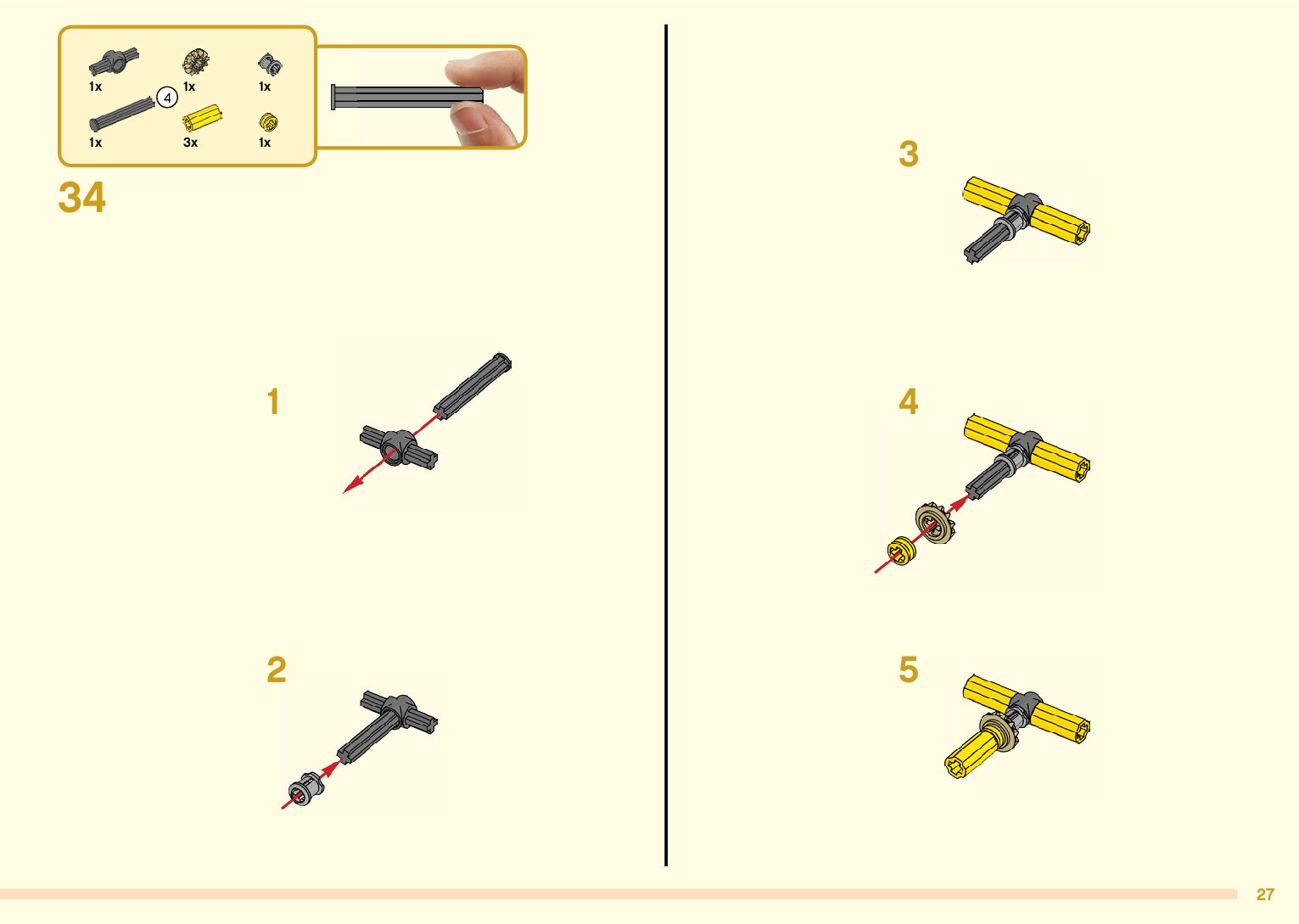 1x
1x
1x
4
1x
3x
1x

34

1

2

3

4

5

27