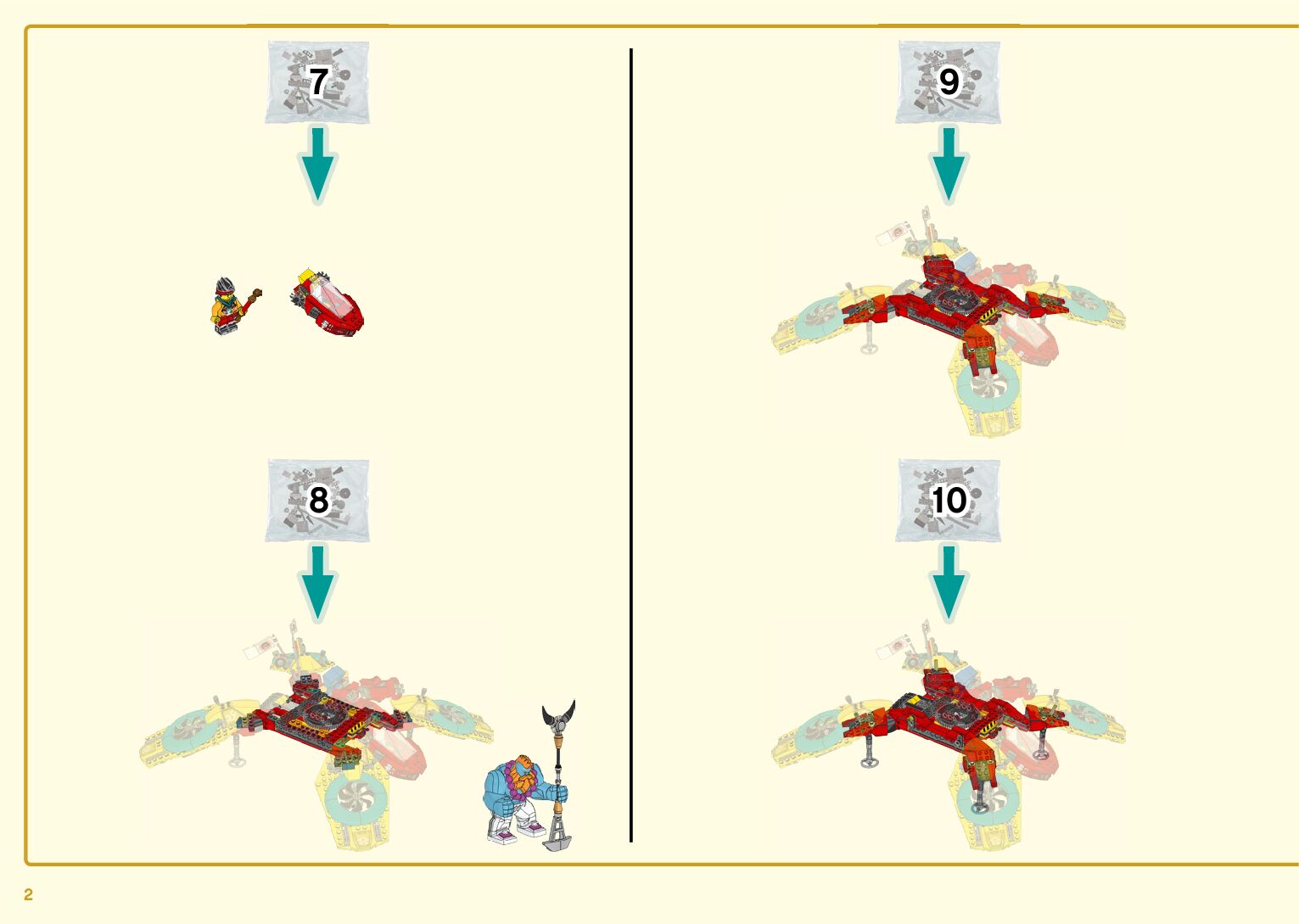 7

8

9

10

2