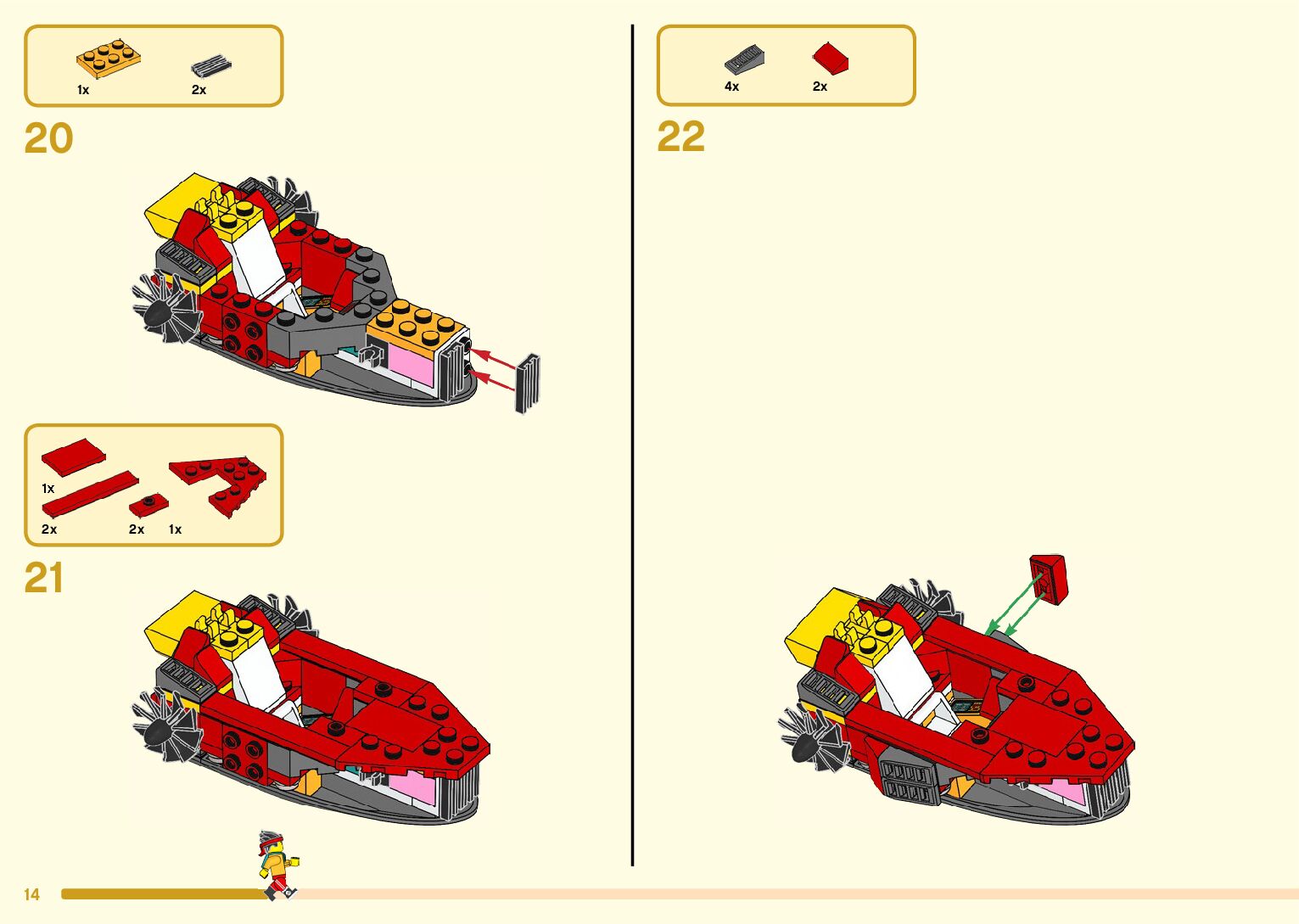 1x 2x

20

1x

2x 2x 1x

21

4x 2x

22

14