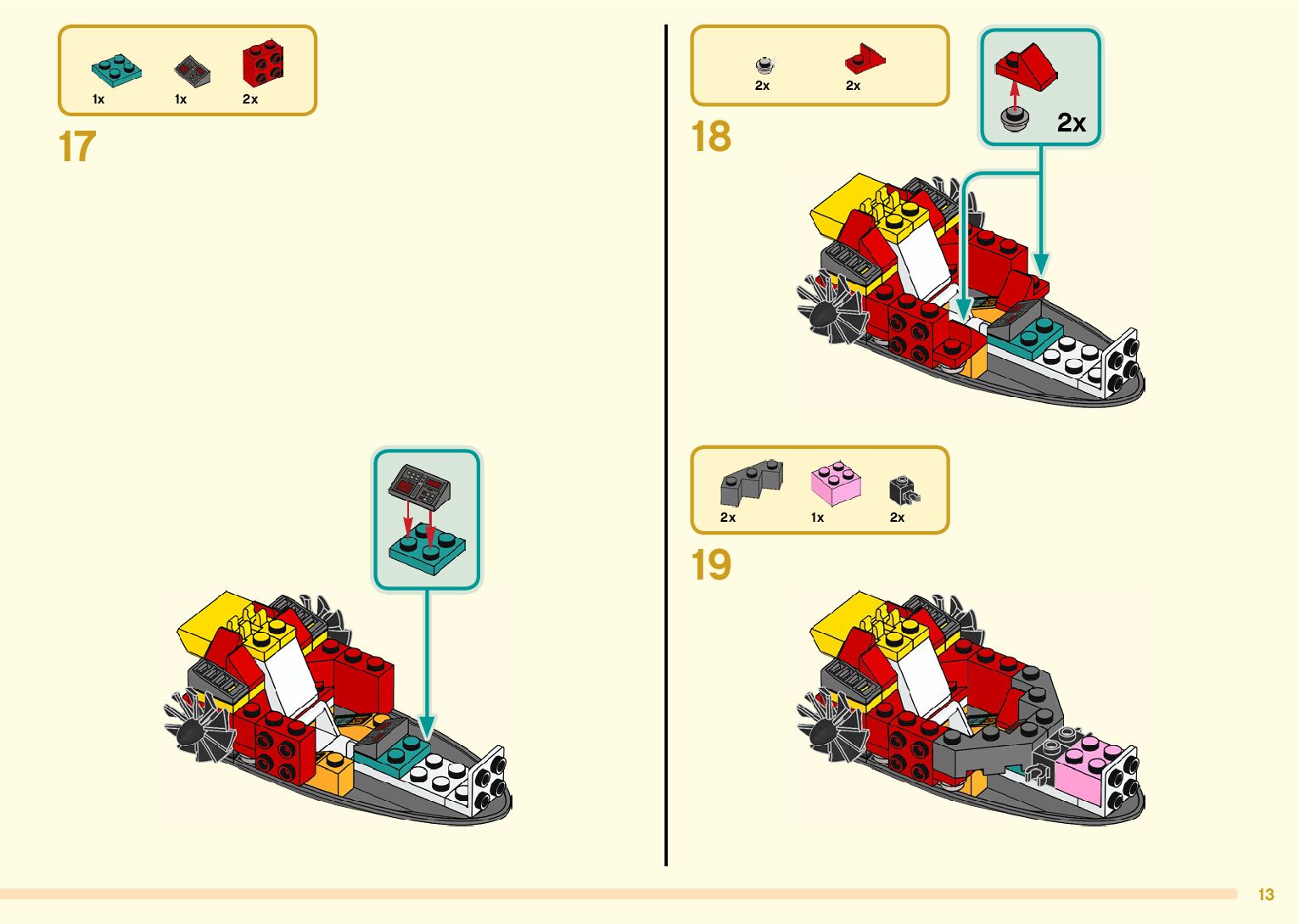 1x 1x 2x

17

2x 2x

2x

18

2x 1x 2x

19

13