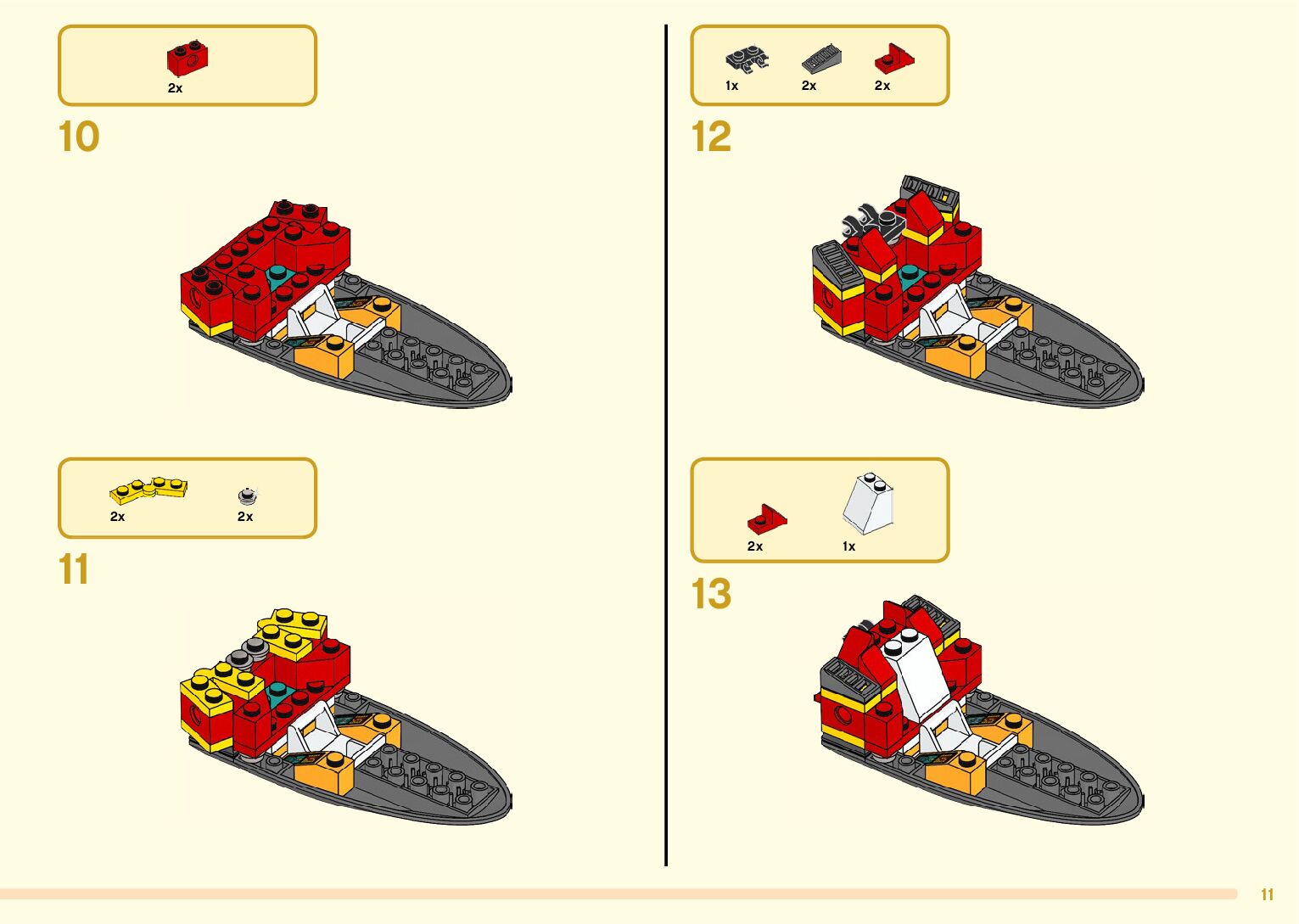 2x

10

2x

2x

11

1x

2x

2x

12

2x

1x

13

11