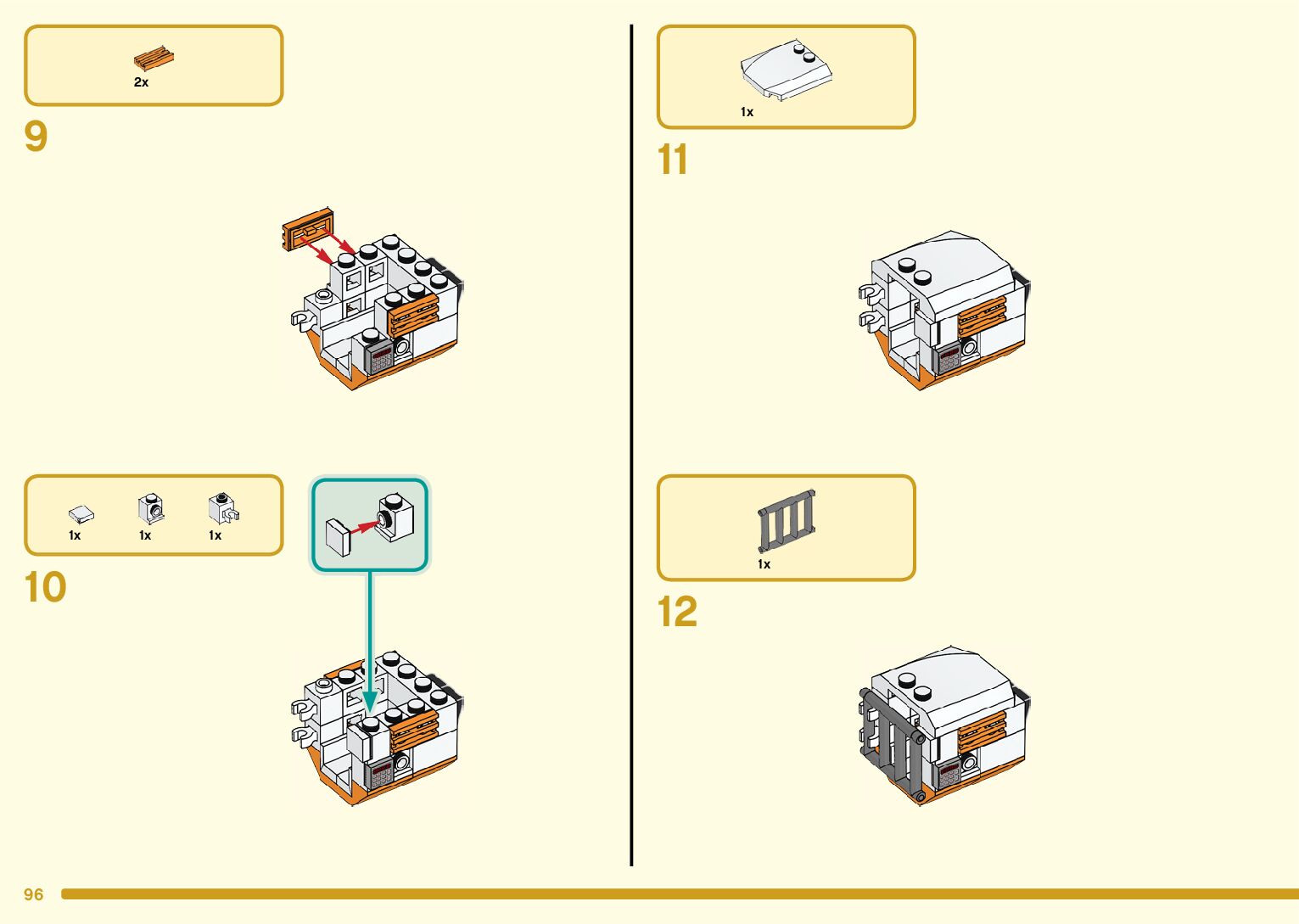 2x

9

1x 1x 1x

10

1x

11

1x

12

96