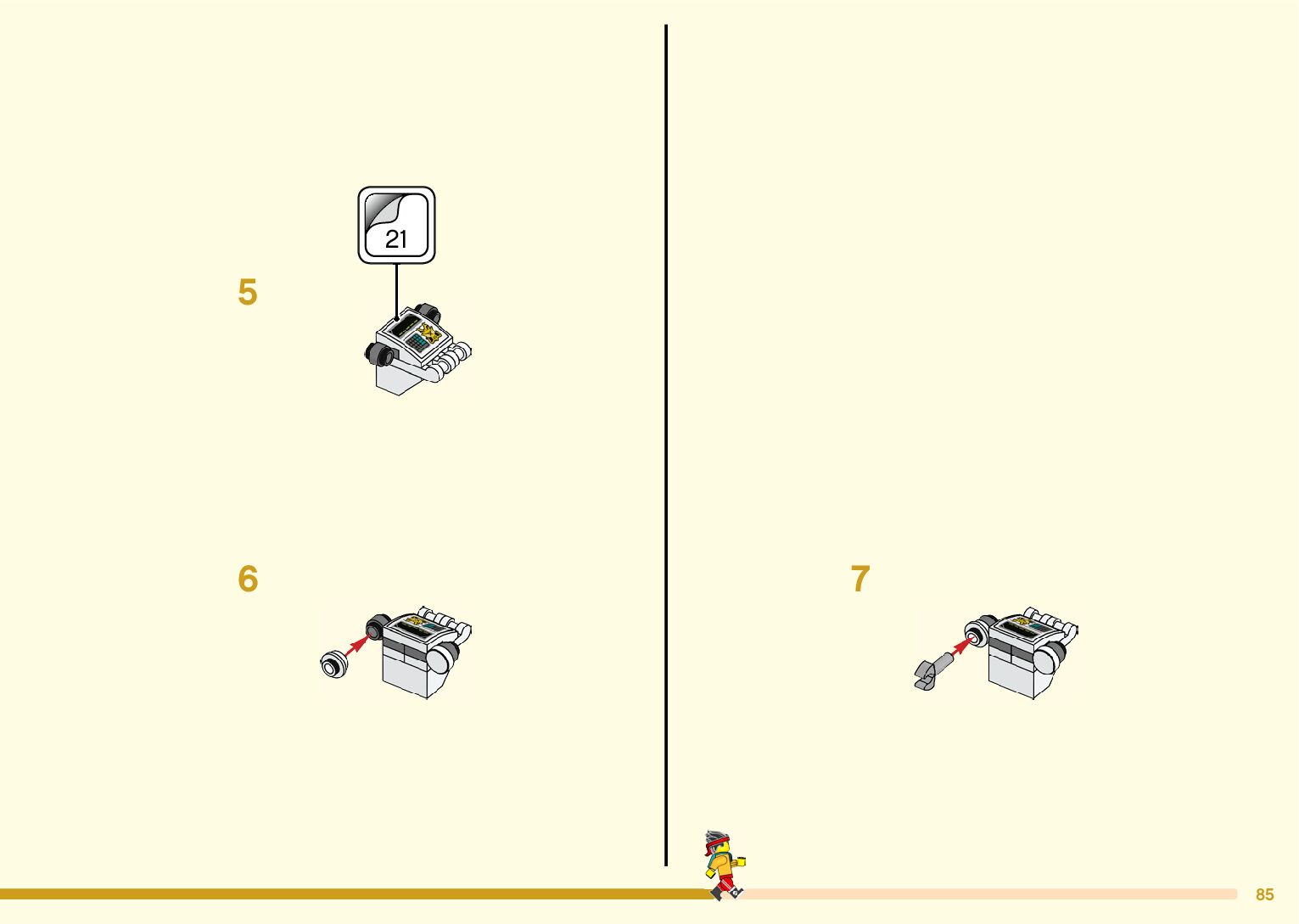 21

5

6

7

85