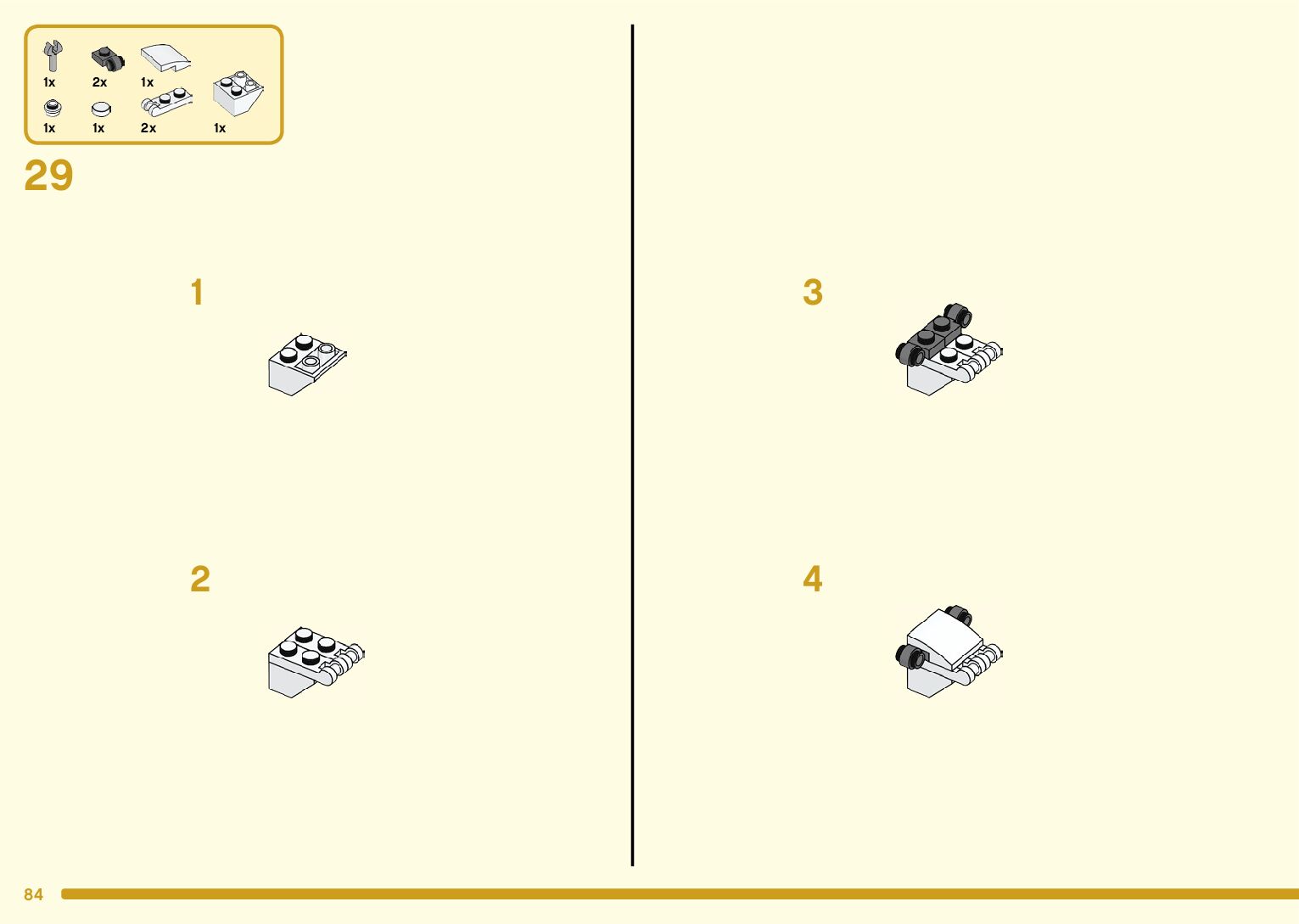 1x 2x 1x
1x 1x 2x 1x

29

1

2

3

4

84