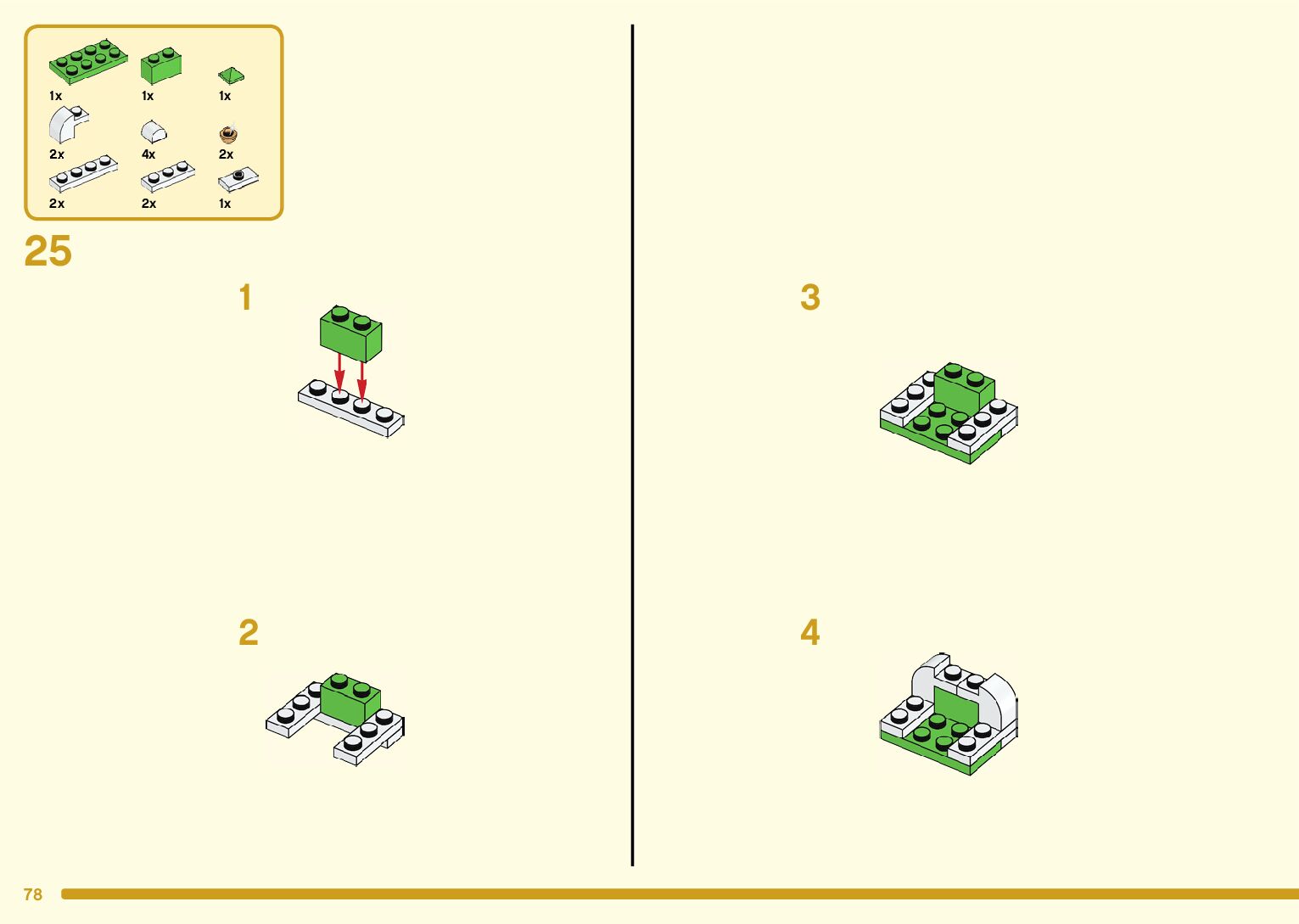 1x
1x
1x
2x
4x
2x
2x
2x
1x

25

1

2

3

4

78