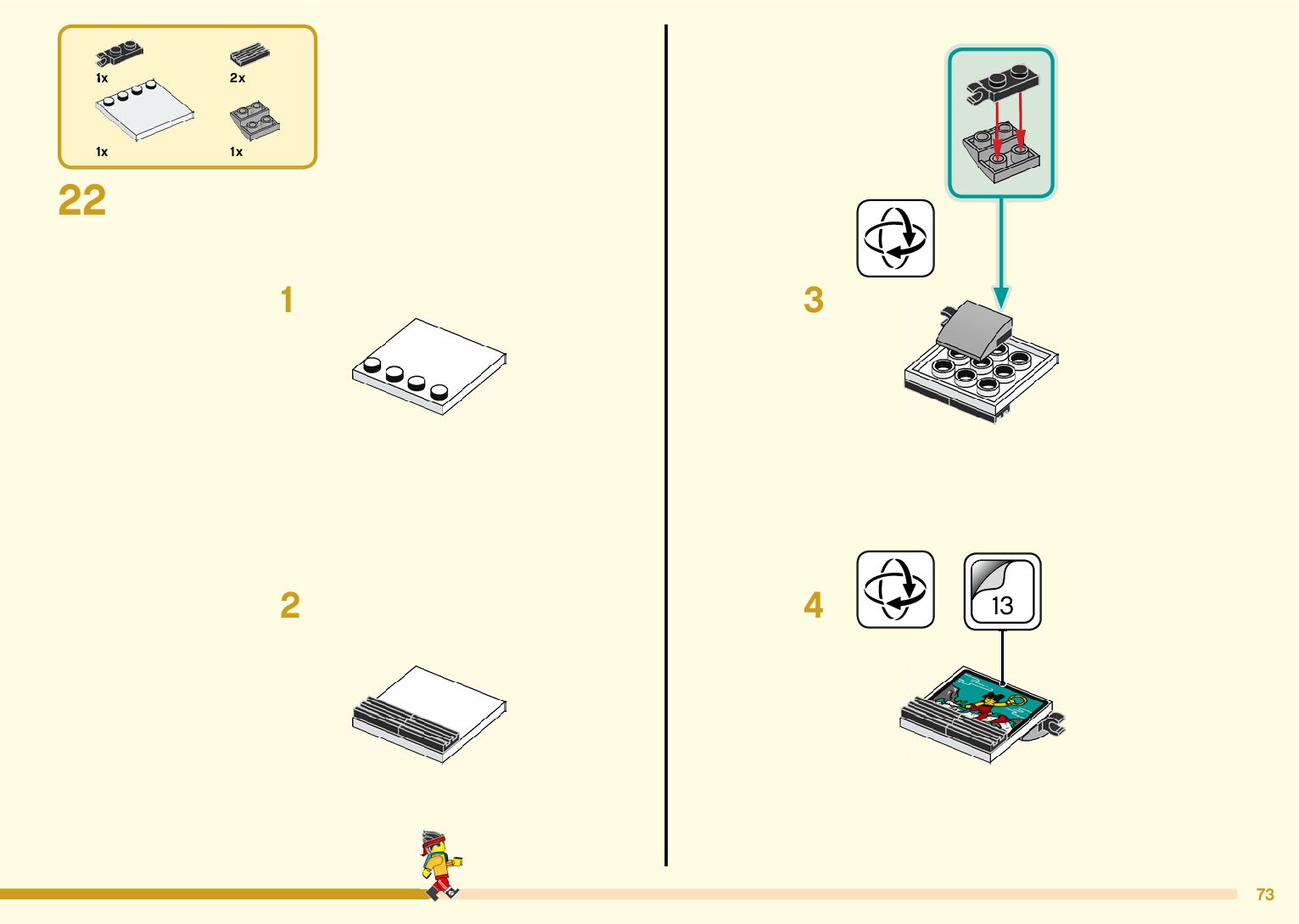 1x
2x
1x
1x

22

1

2

3

4

13

73