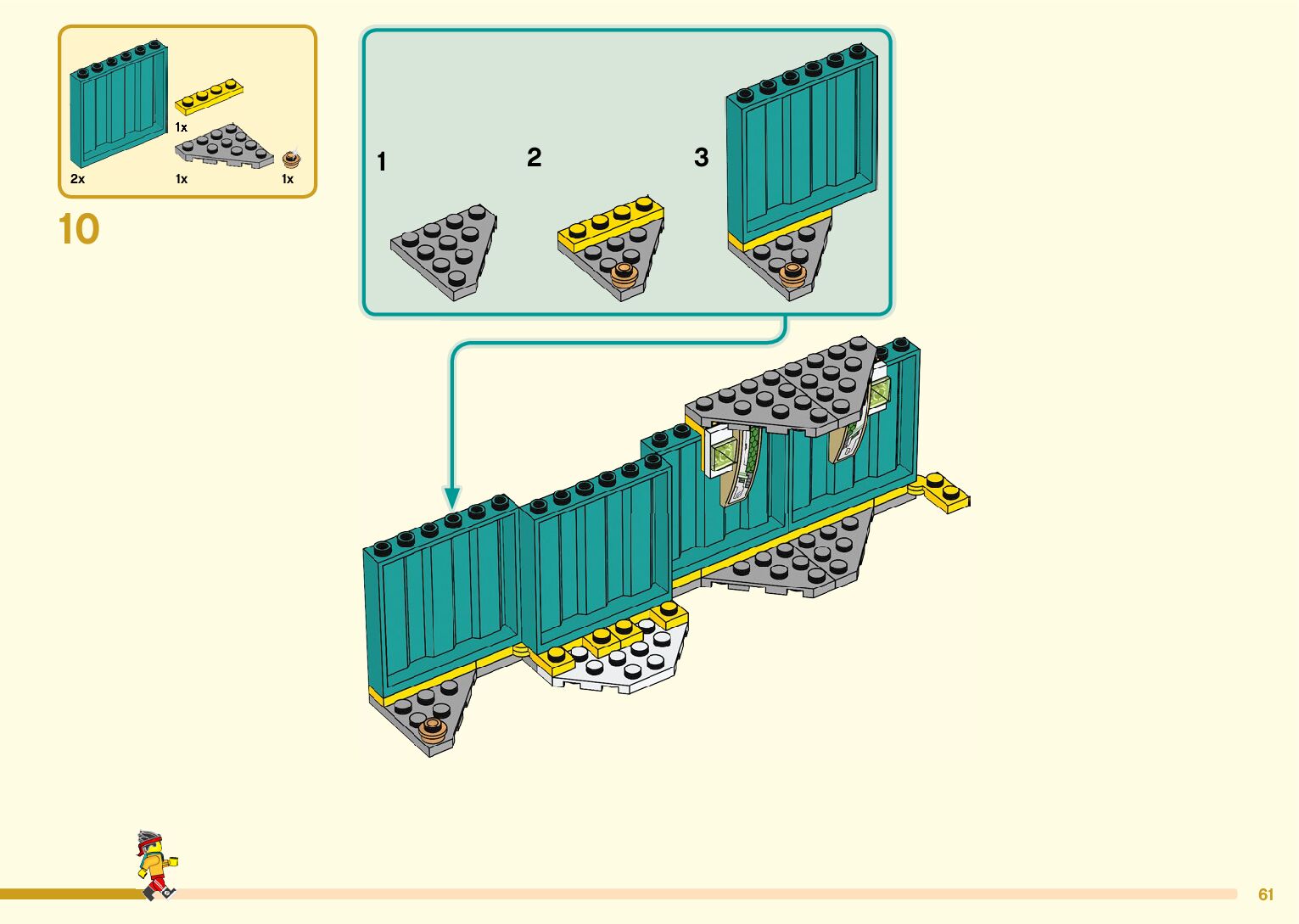 1x

2x

1x

1x

10

1

2

3

61