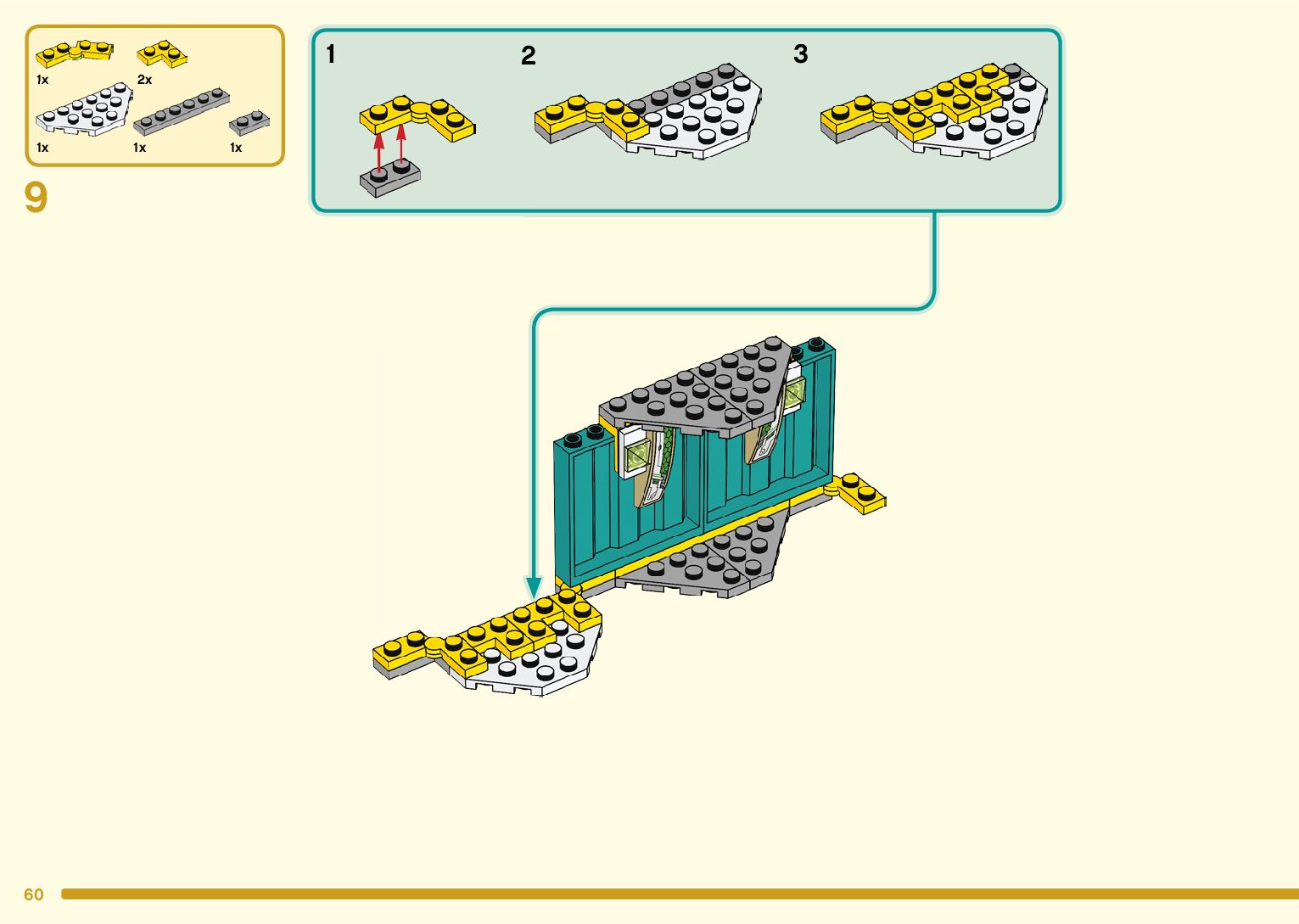 1x
2x
1x
1x
1x

9

1
2
3

60