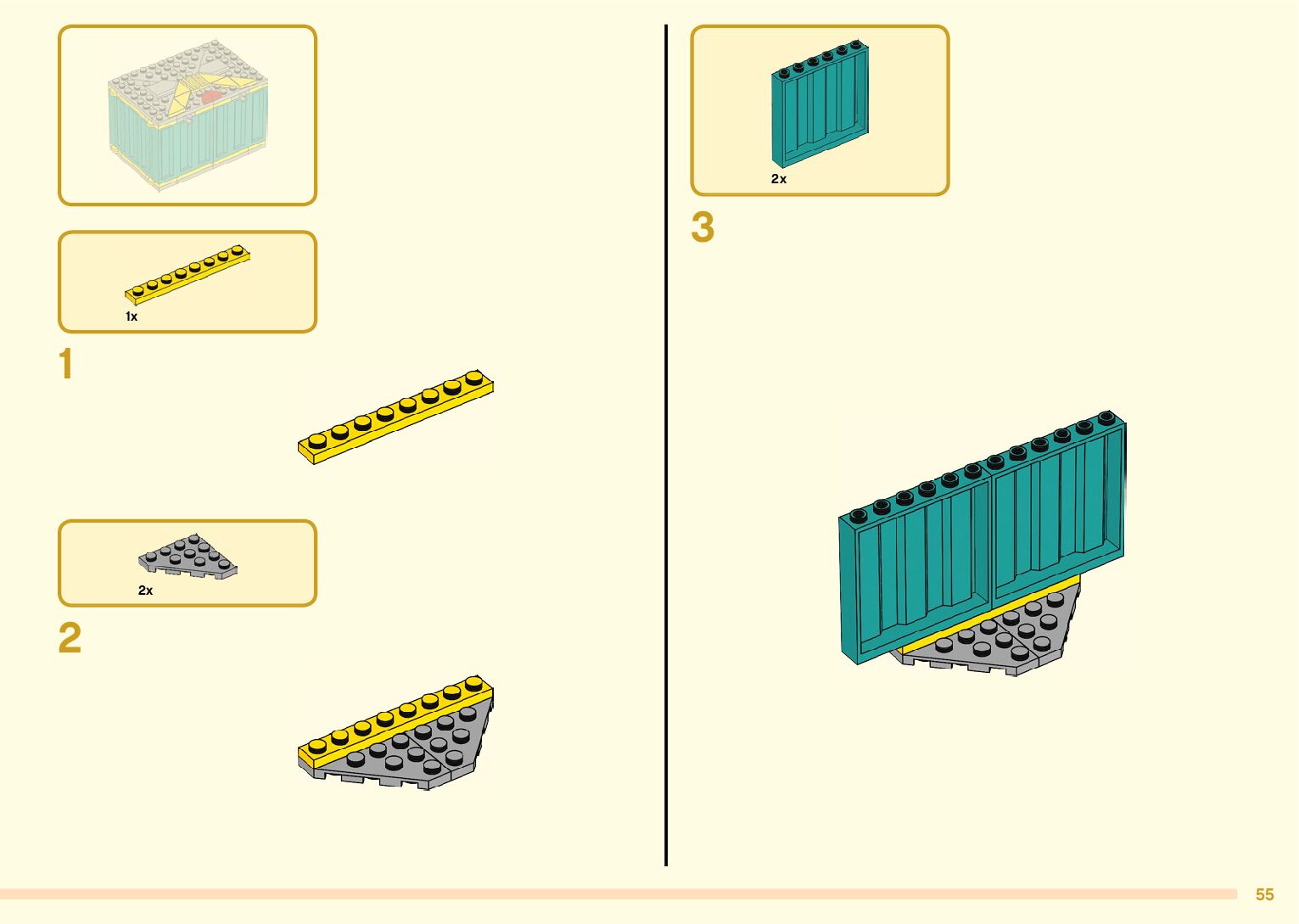 1x

1

2x

2

2x

3

55