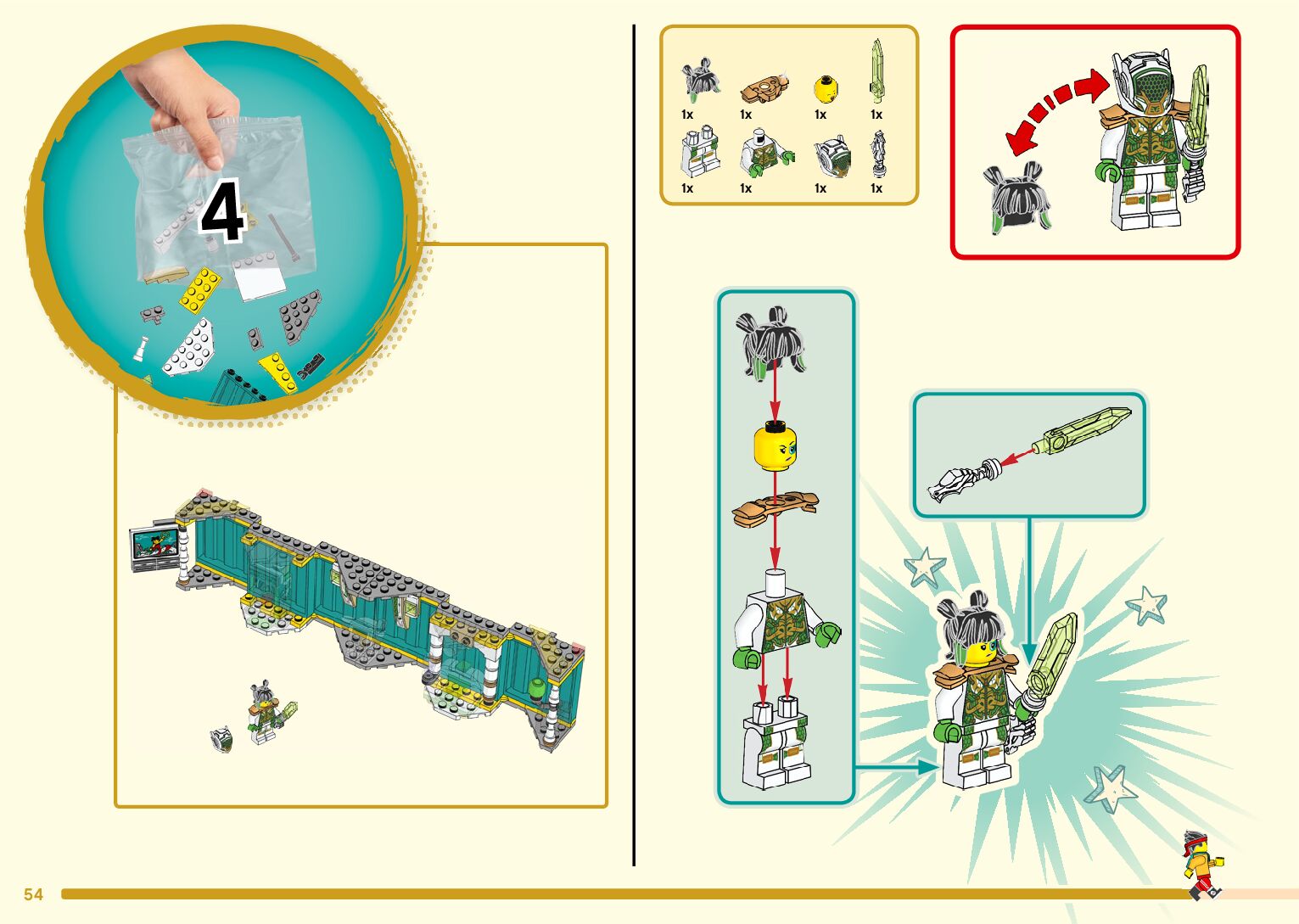 4

1x 1x 1x 1x
1x 1x 1x 1x

54