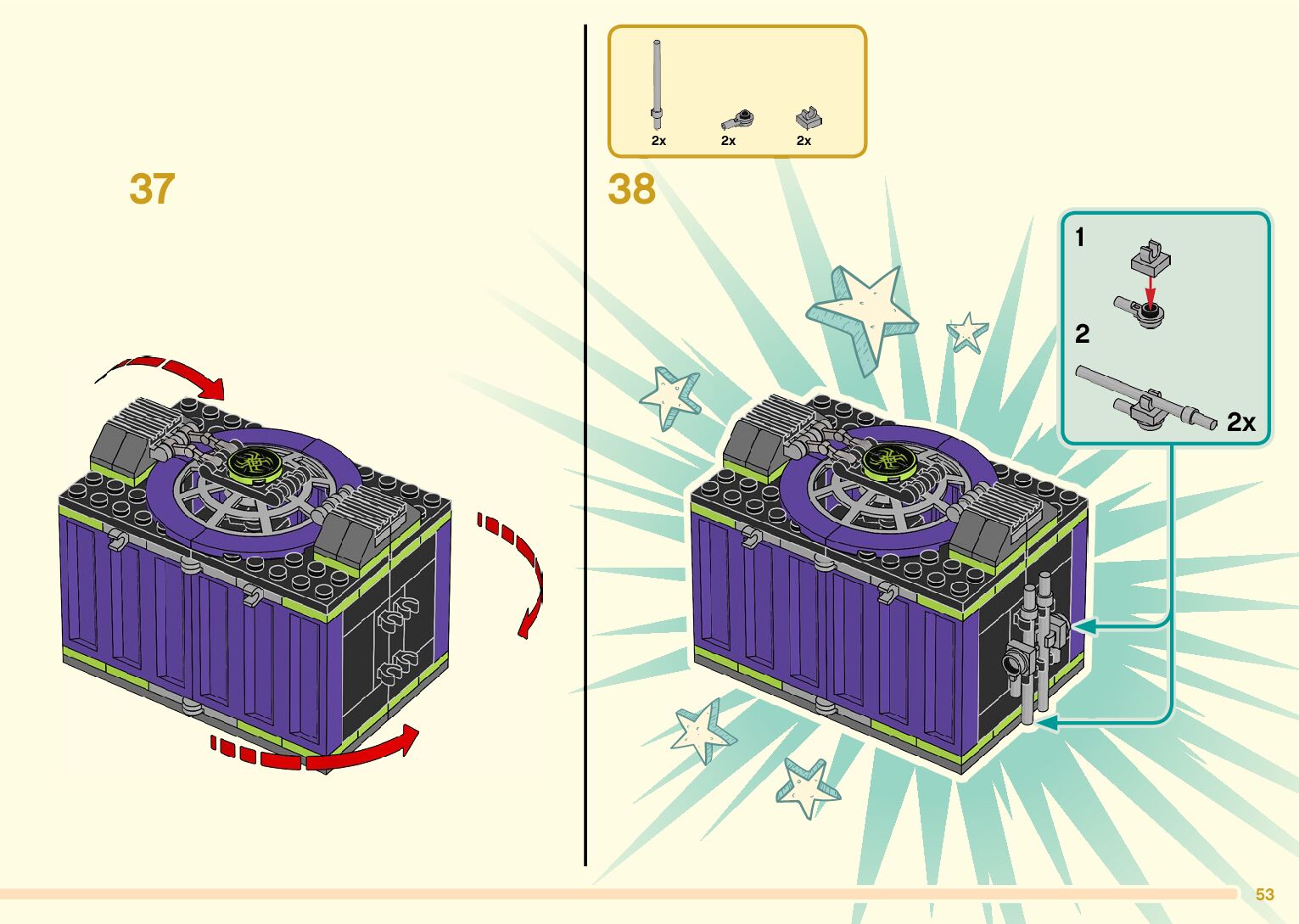 37

2x
2x
2x

38

1

2

2x

53