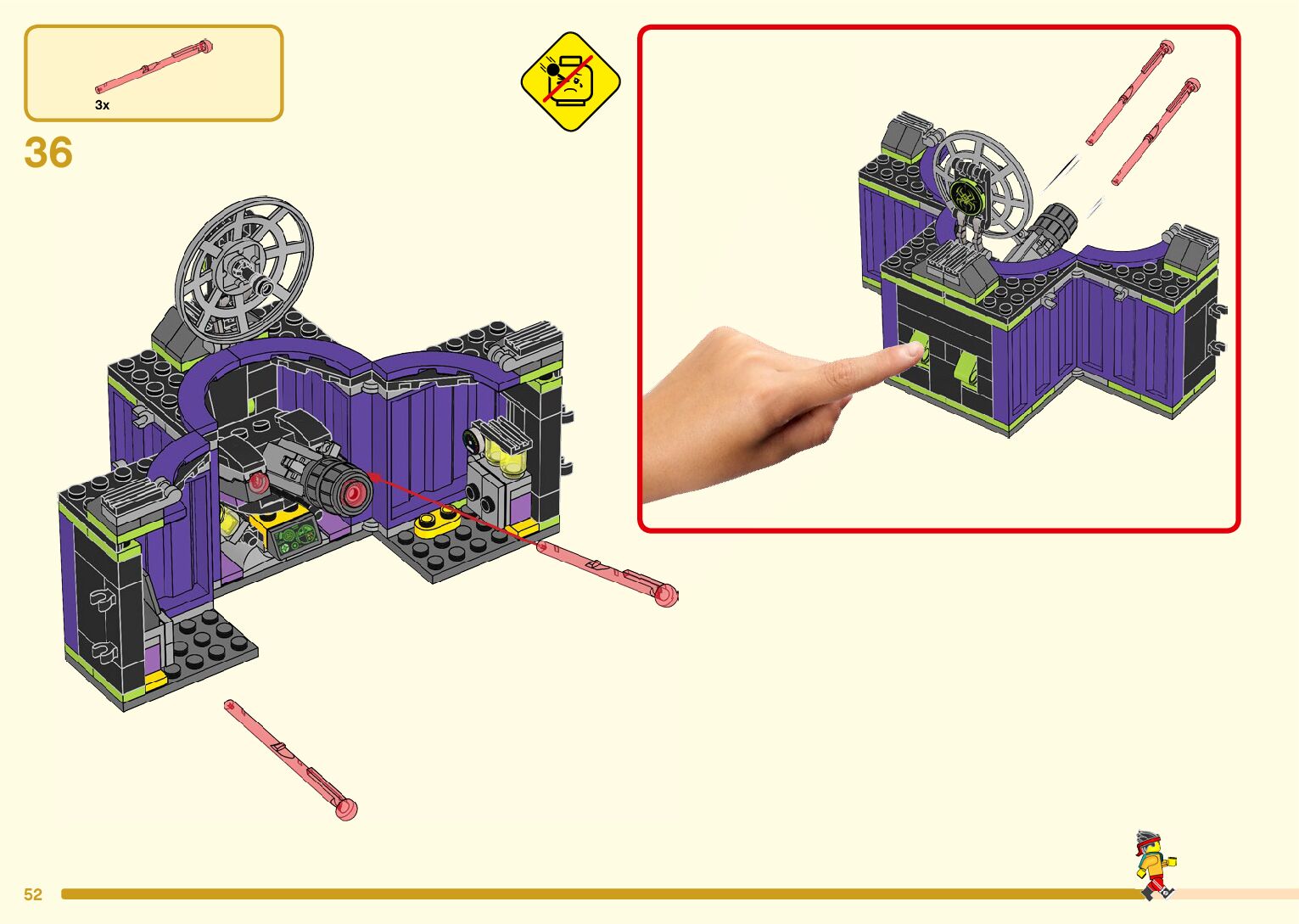 3x

36

52