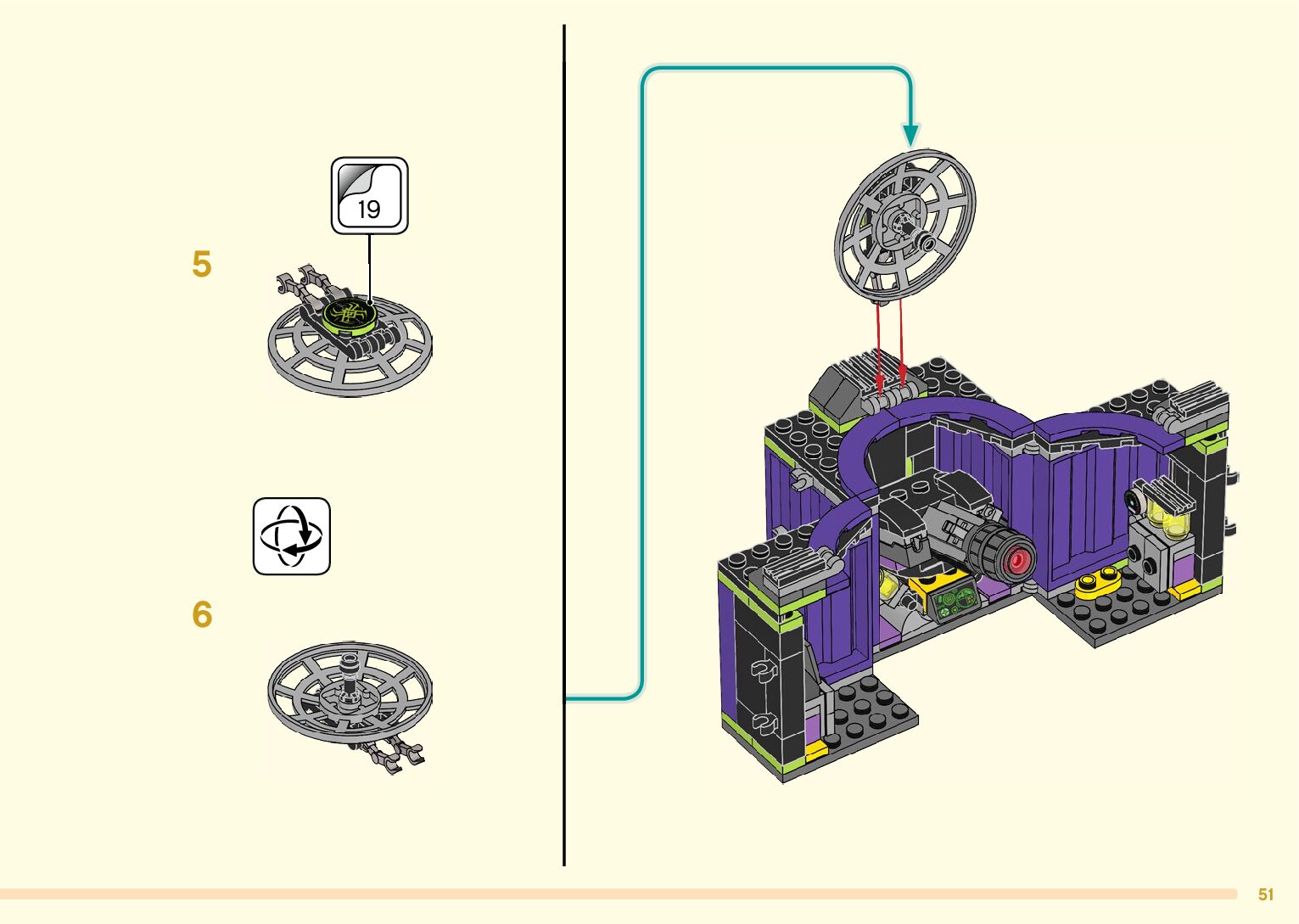 19

5

6

51