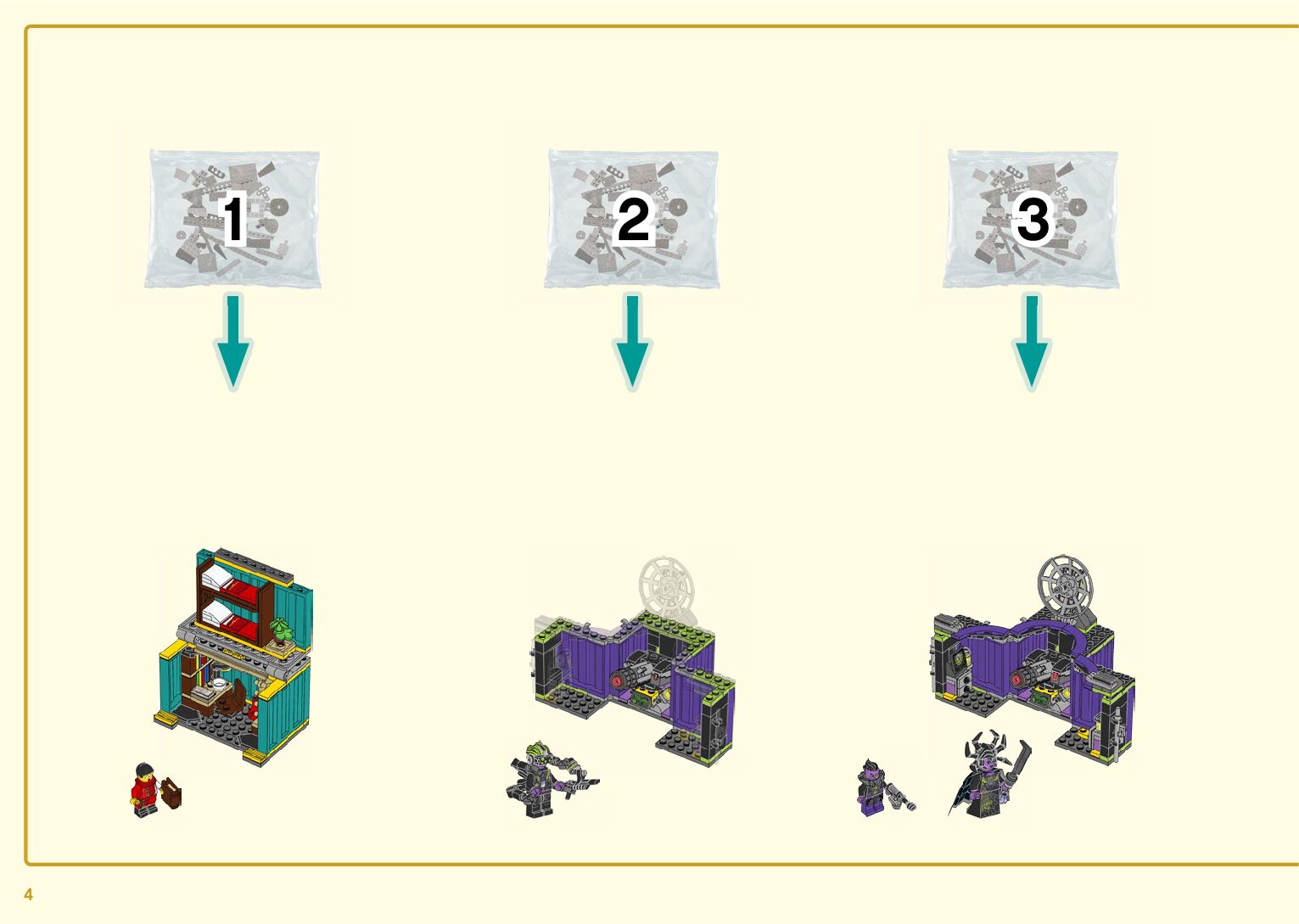 1

2

3

4