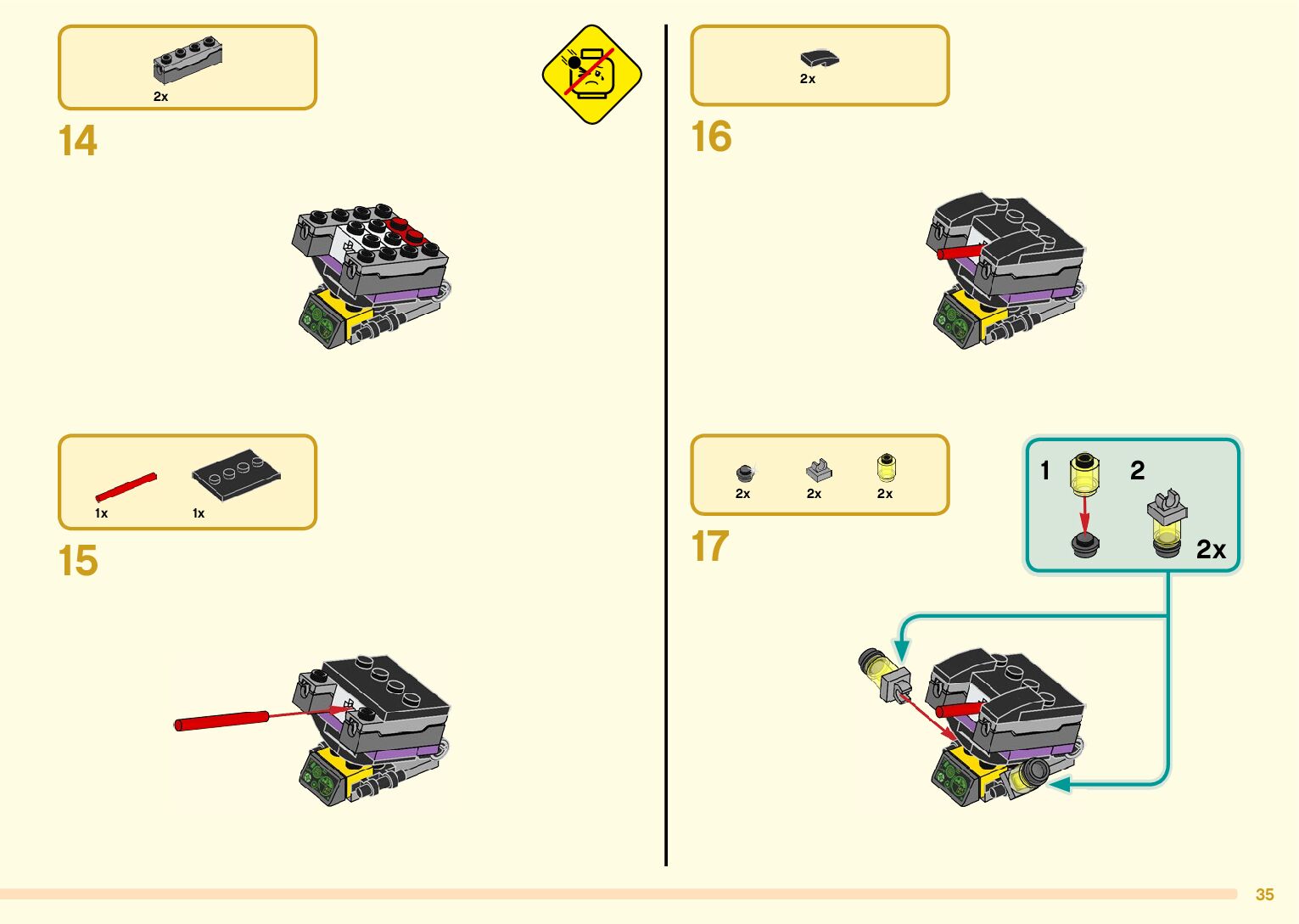 2x

14

1x 1x

15

2x

16

2x 2x 2x

17

1 2

2x

35