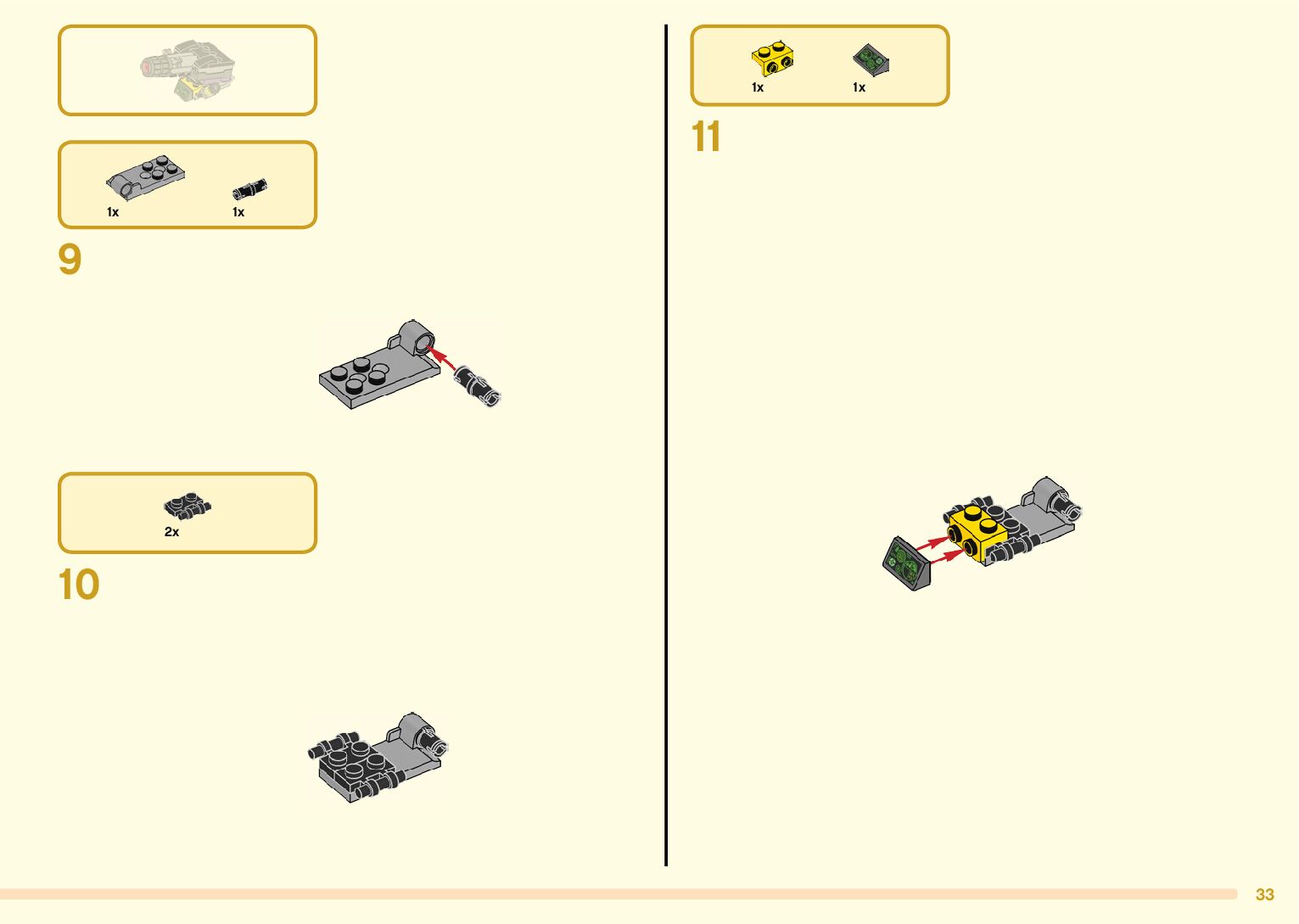 1x
1x

9

2x

10

1x
1x

11

33