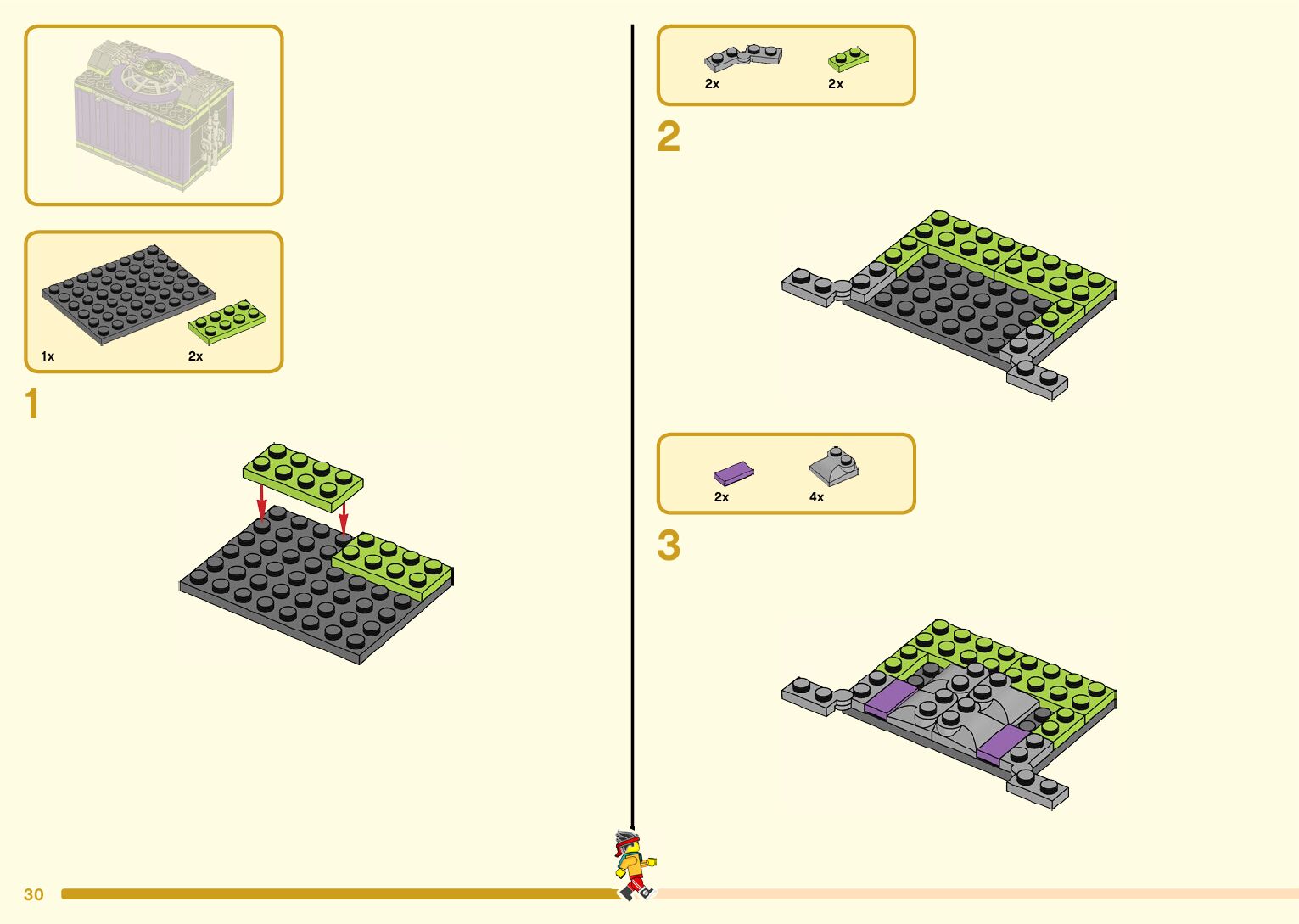 1x

2x

1

2x

2x

2

2x

4x

3

30