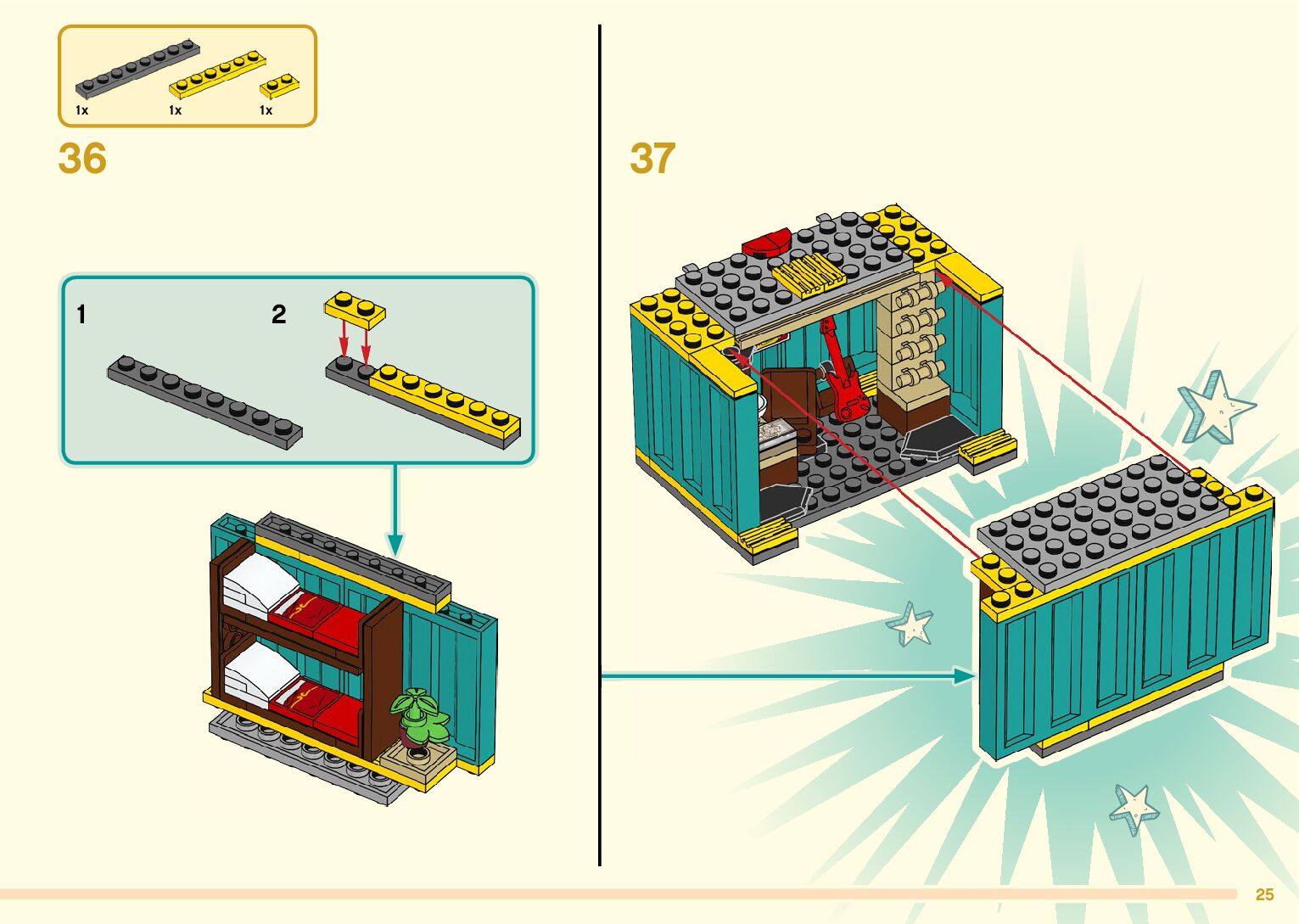 1x 1x 1x

36

1

2

37

25