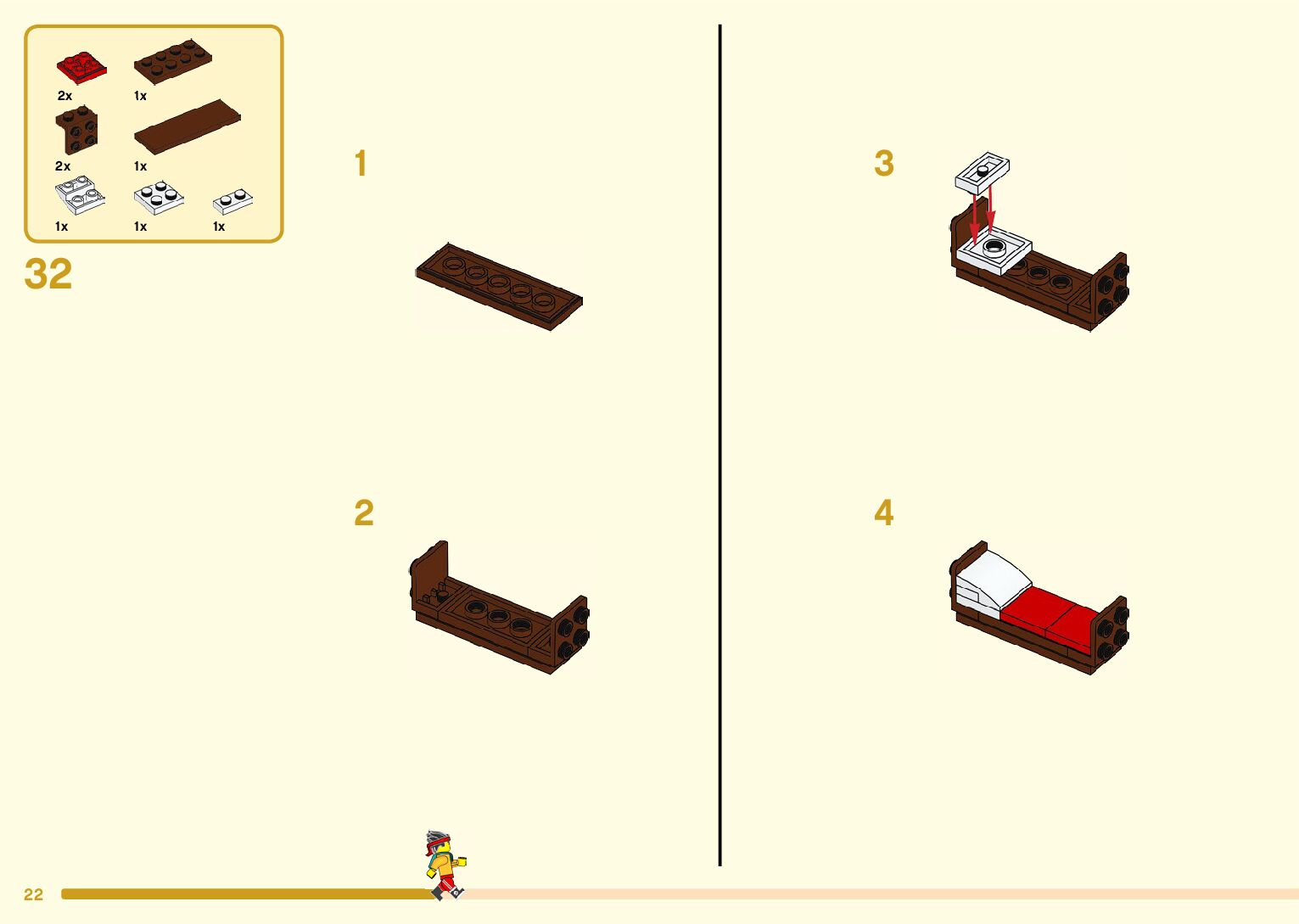 2x 1x
2x 1x
1x 1x 1x

32

1

2

3

4

22