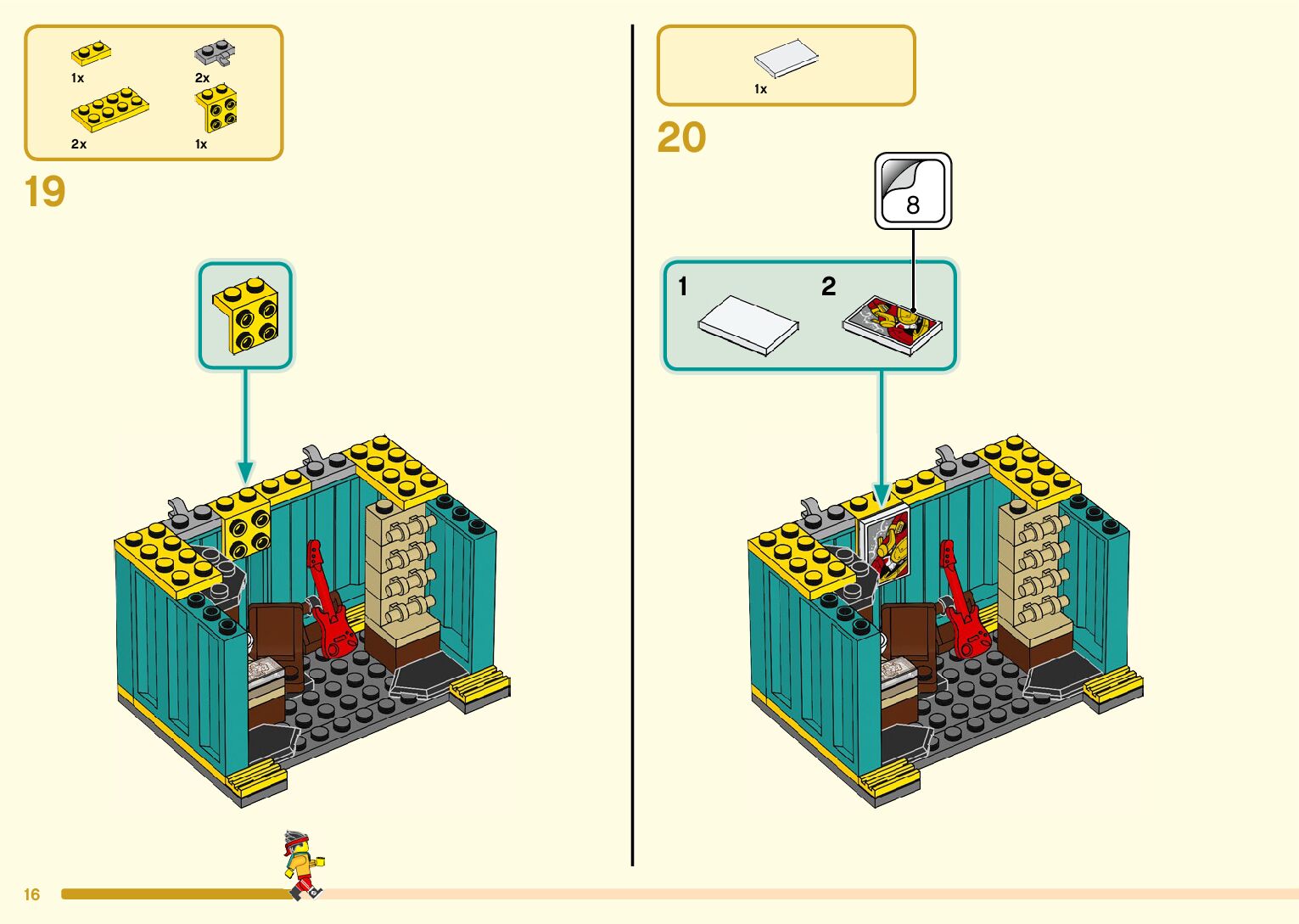 1x
2x
2x
1x

19

1x

20

8

1

2

16