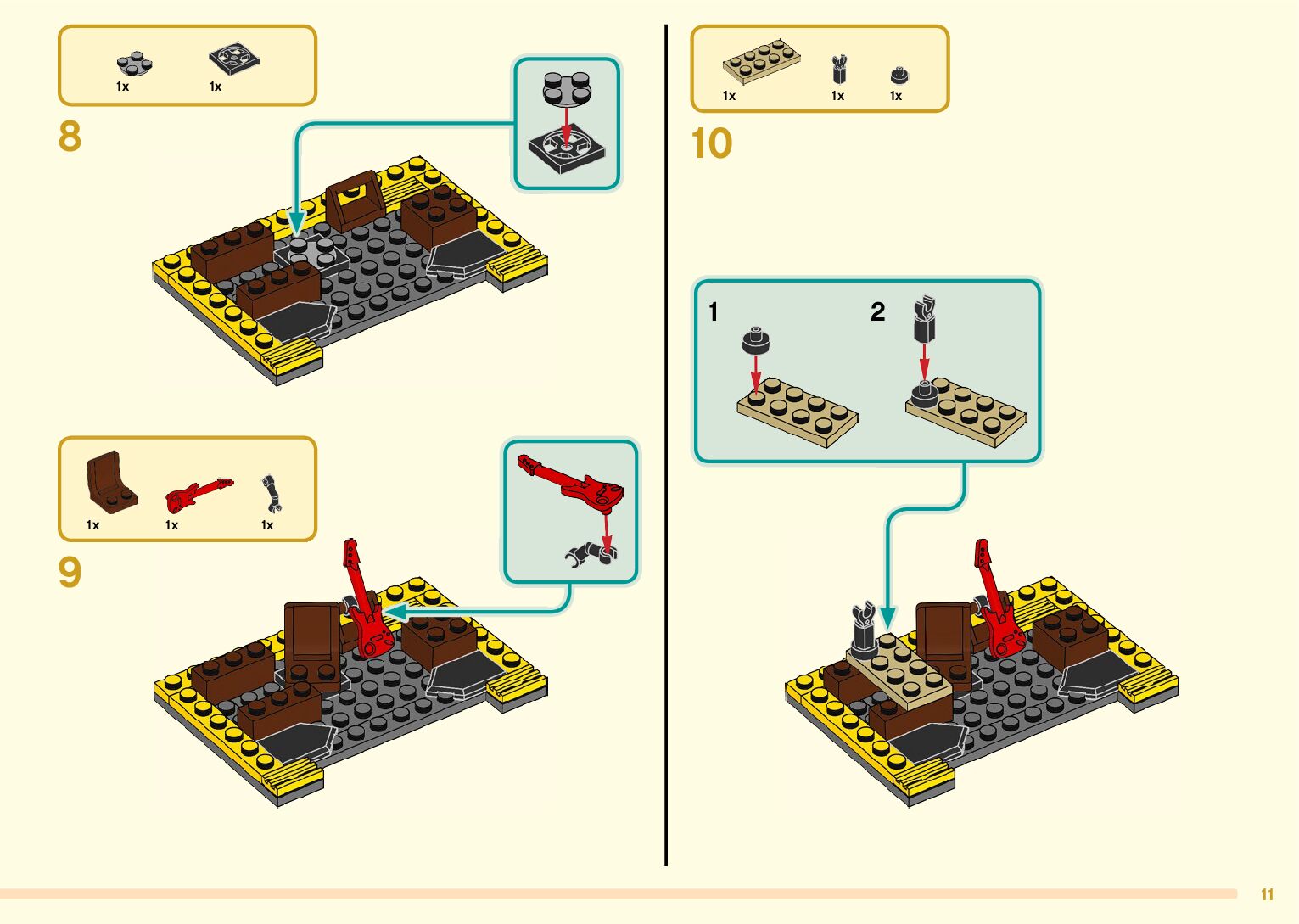 1x 1x

8

1x 1x 1x

9

1x 1x 1x

10

1

2

11