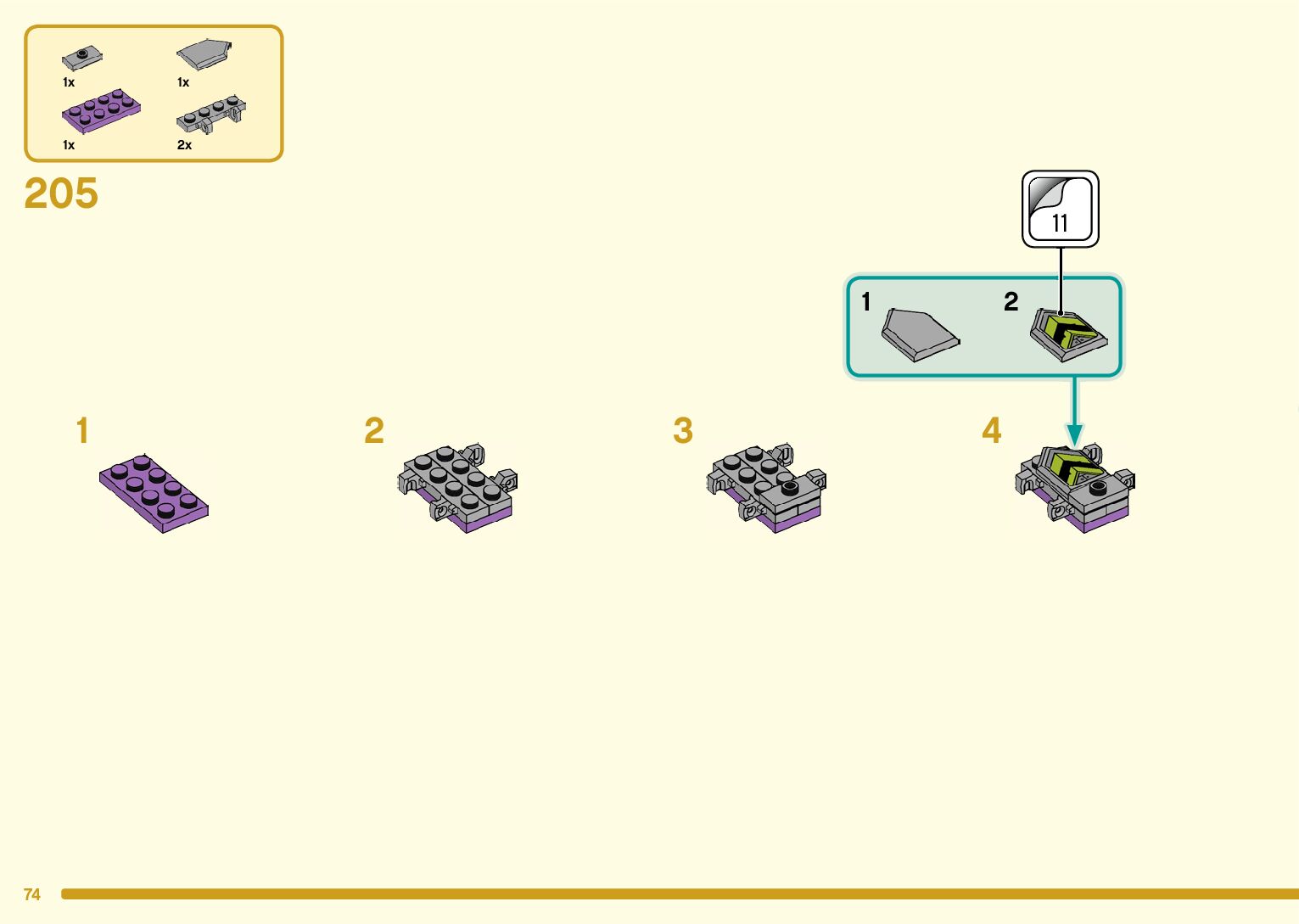 1x
1x
1x
2x

205

11

1
2

1
2
3
4

74