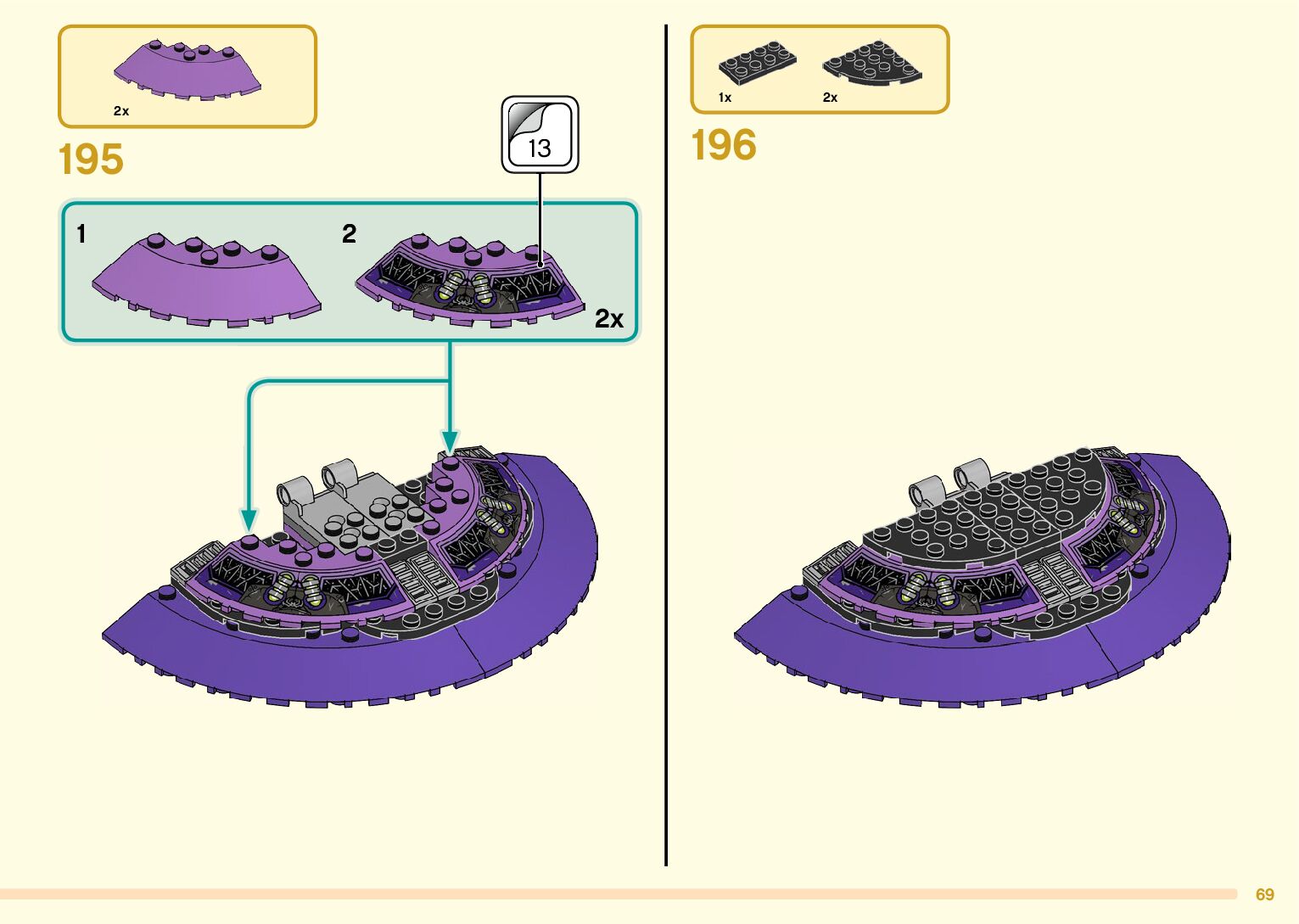 2x

195

13

1

2

2x

1x

2x

196

69