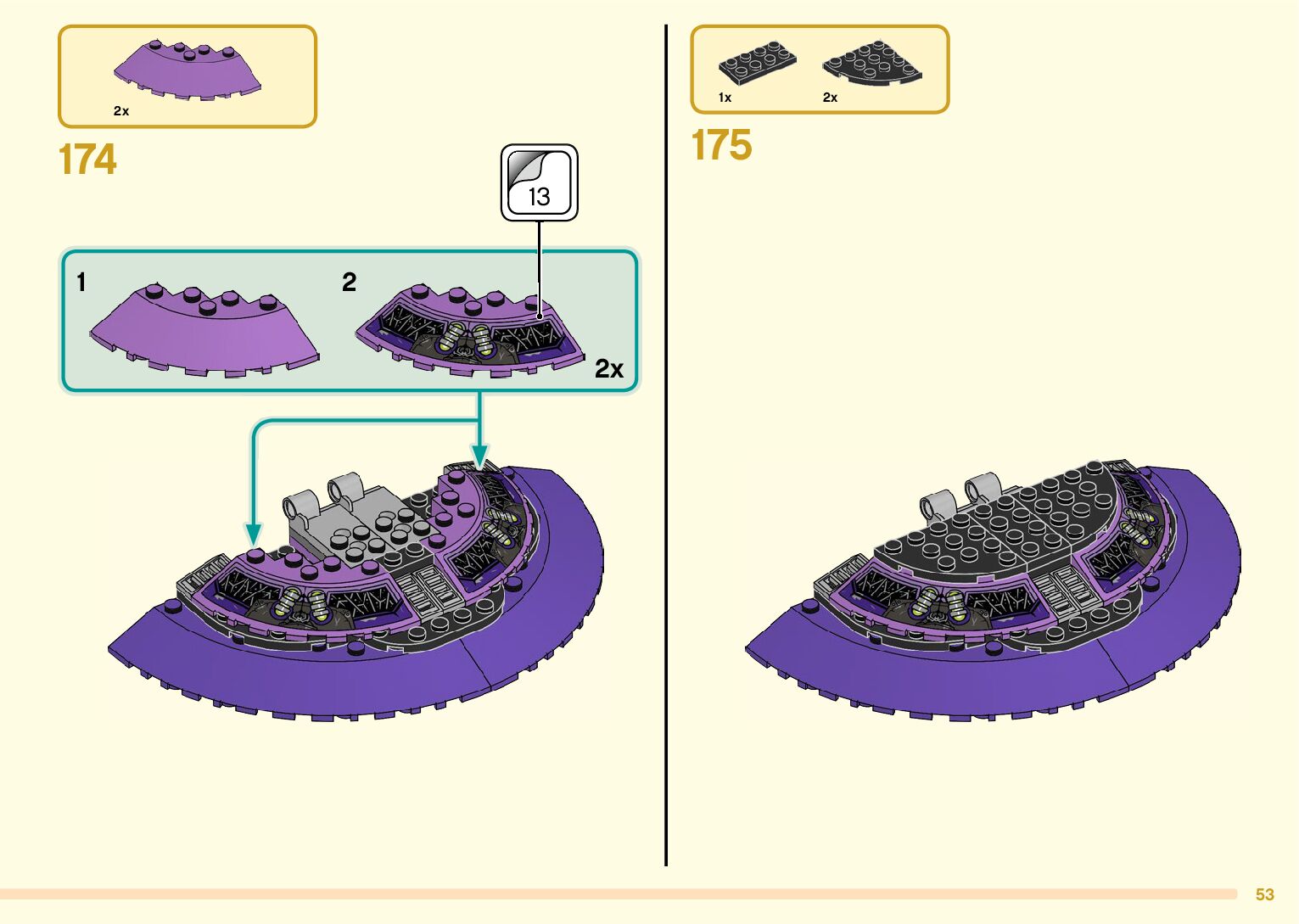 2x

174

13

1

2

2x

1x

2x

175

53