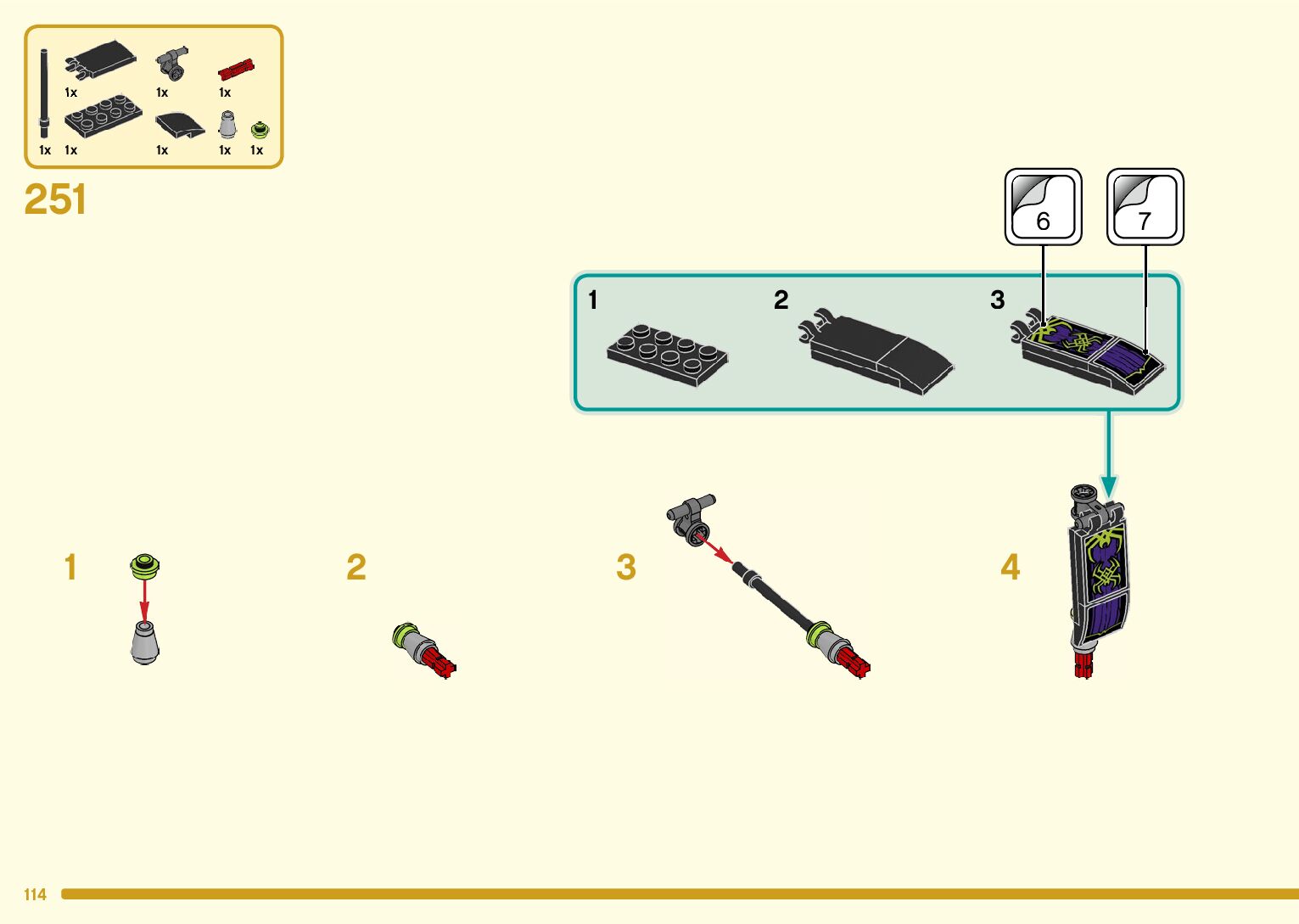 1x 1x 1x
1x 1x 1x 1x 1x

251

6
7

1
2
3

1
2
3
4

114