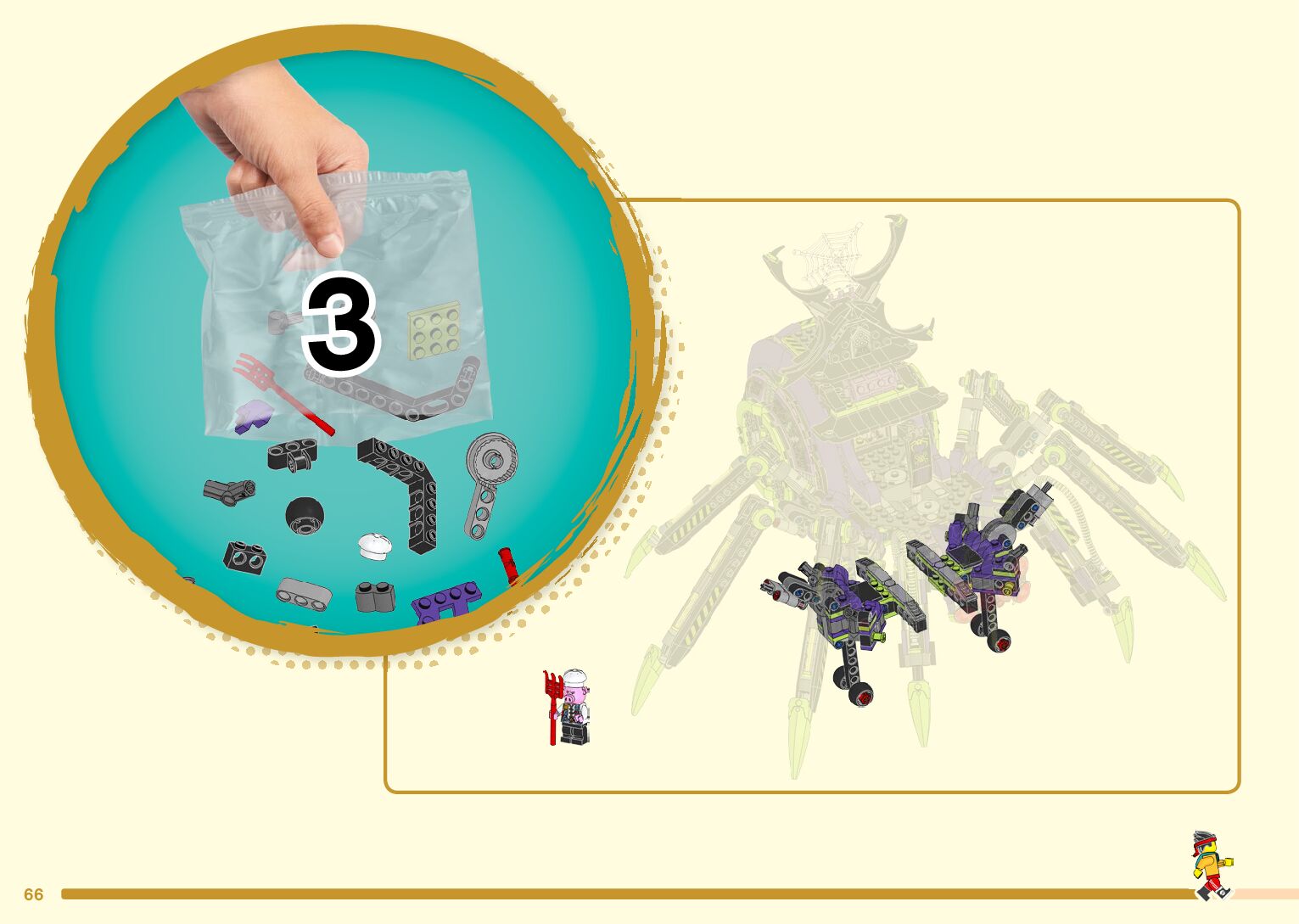 3

66