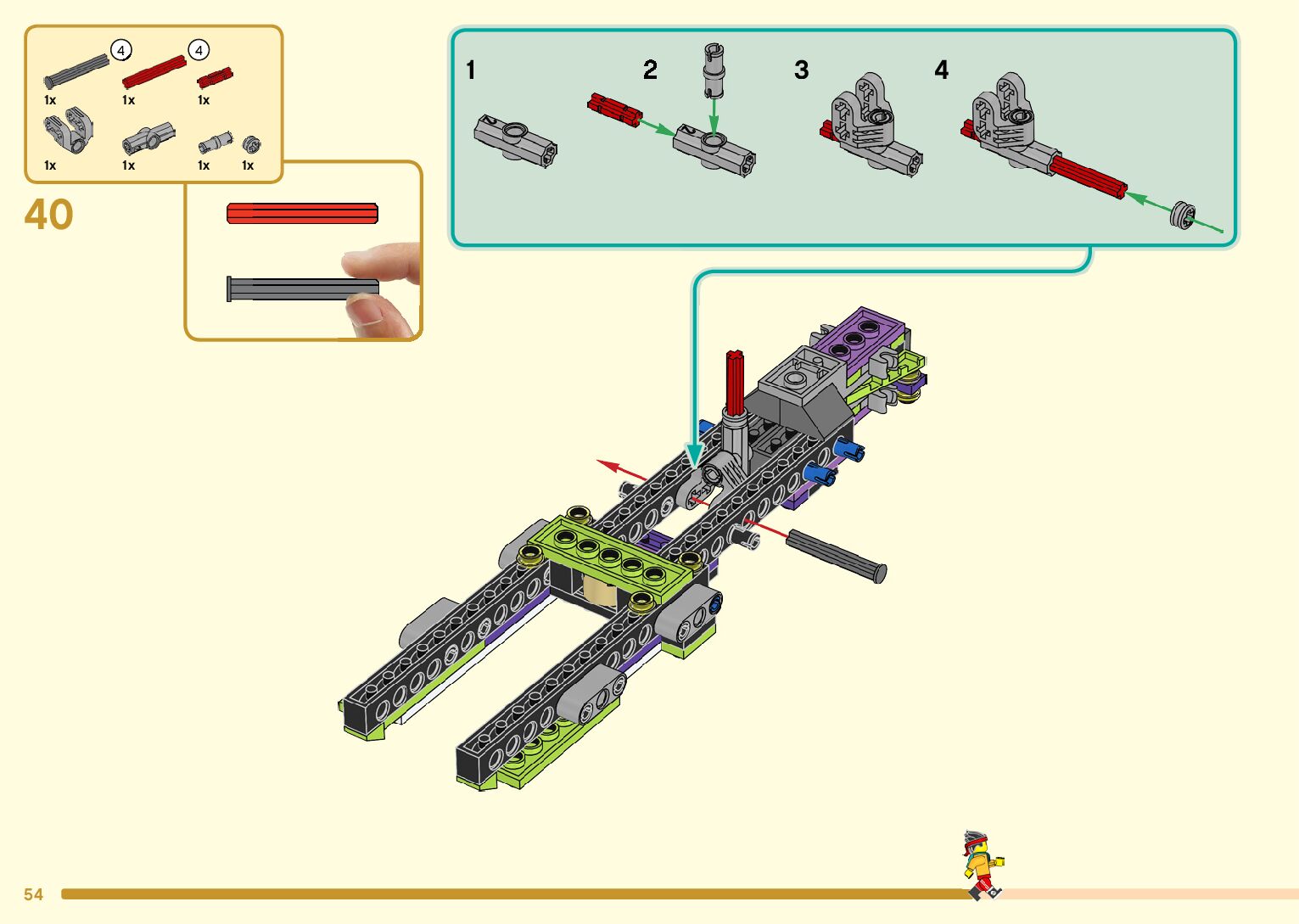 4
4
1x
1x
1x
1x
1x
1x
1x

40

1
2
3
4

54