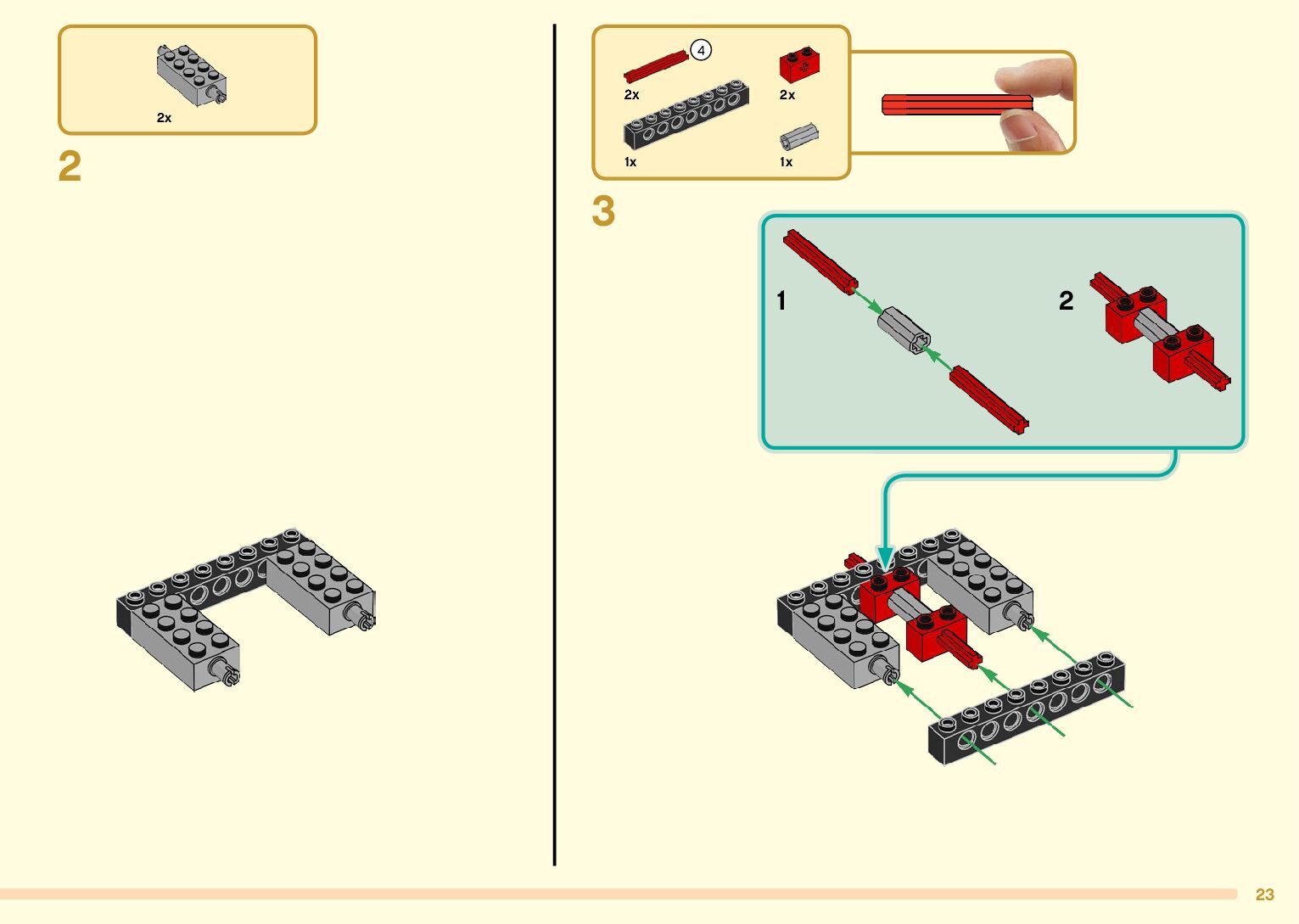 2x

2

4

2x

2x

1x

1x

3

1

2

23