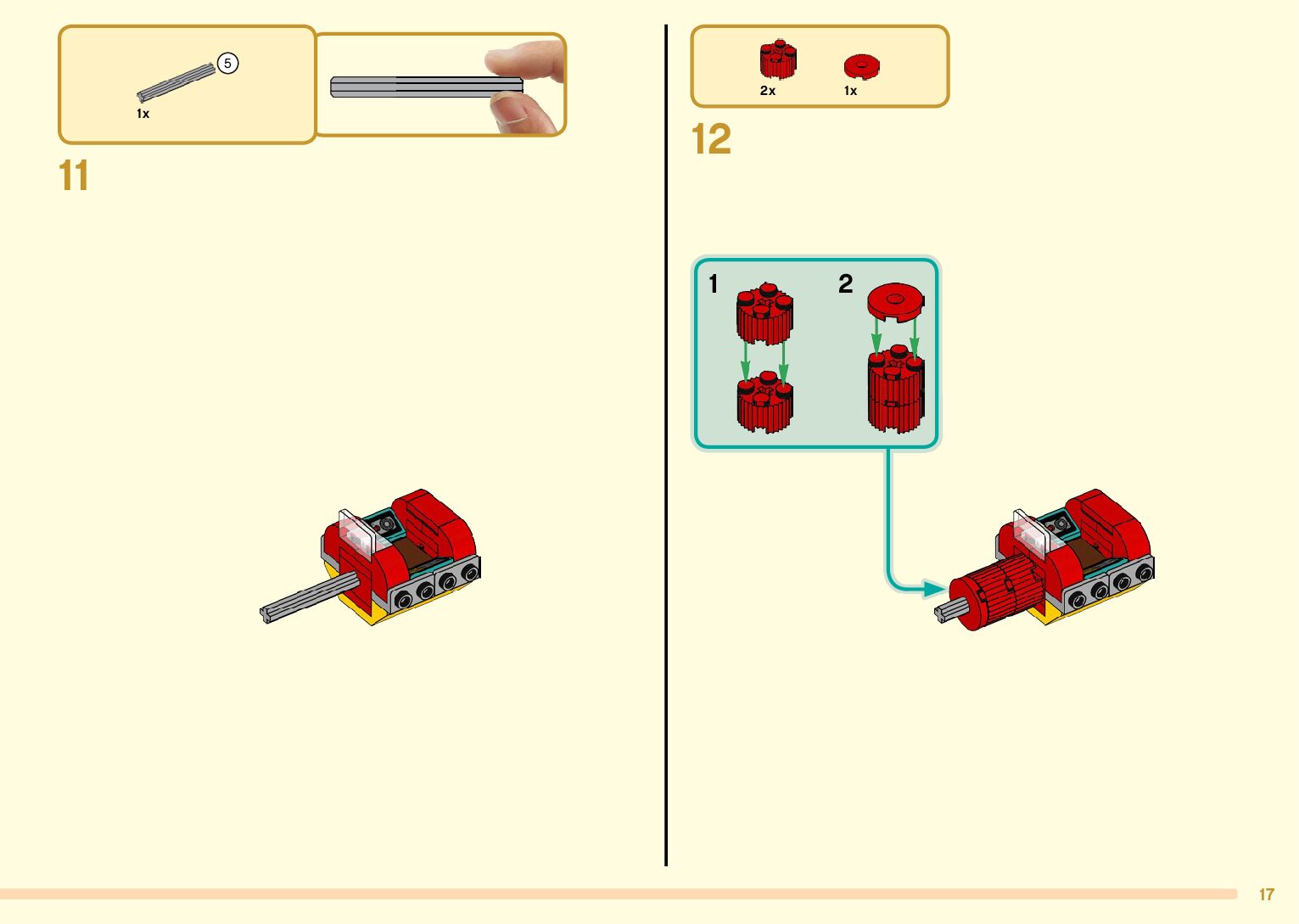 5
1x

11

2x 1x

12

1 2

17