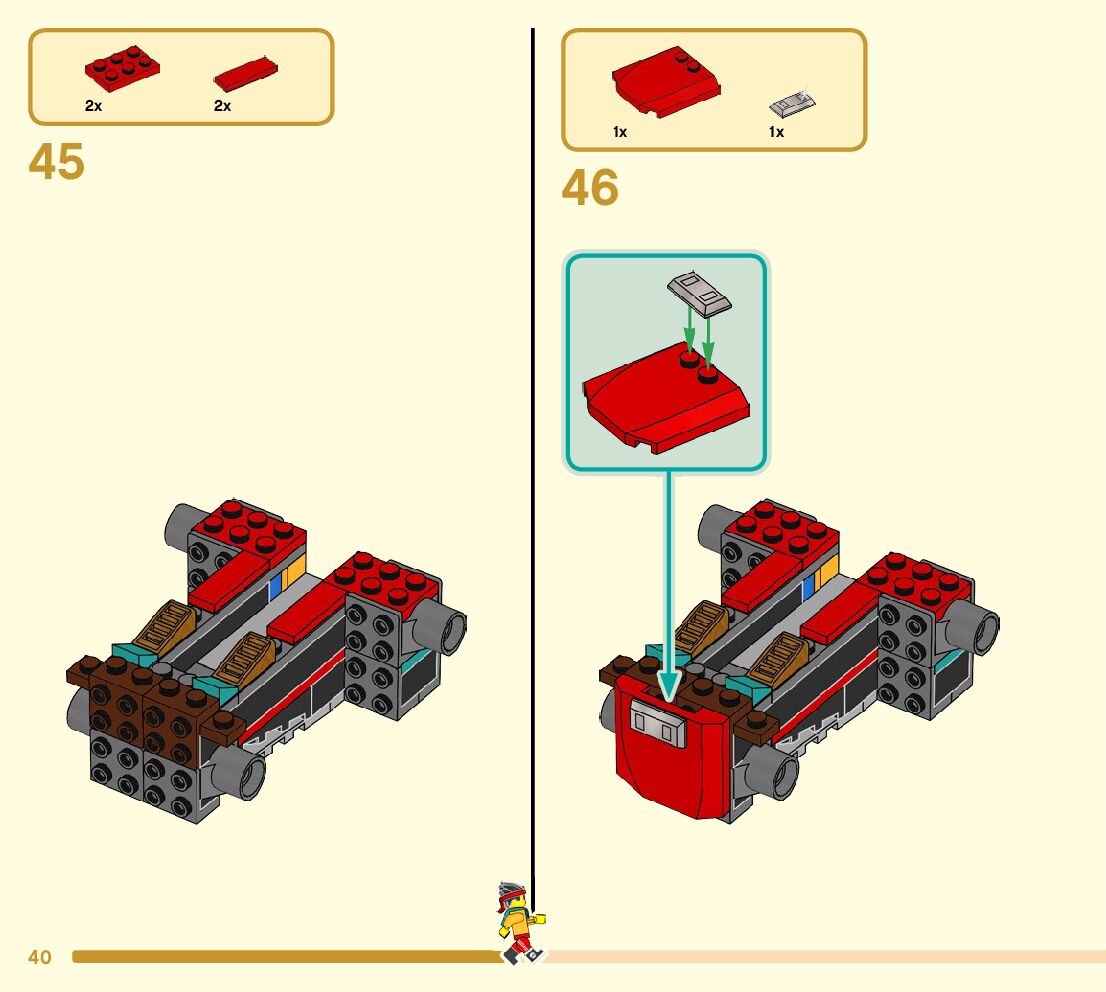 2x 2x

45

1x 1x

46

40