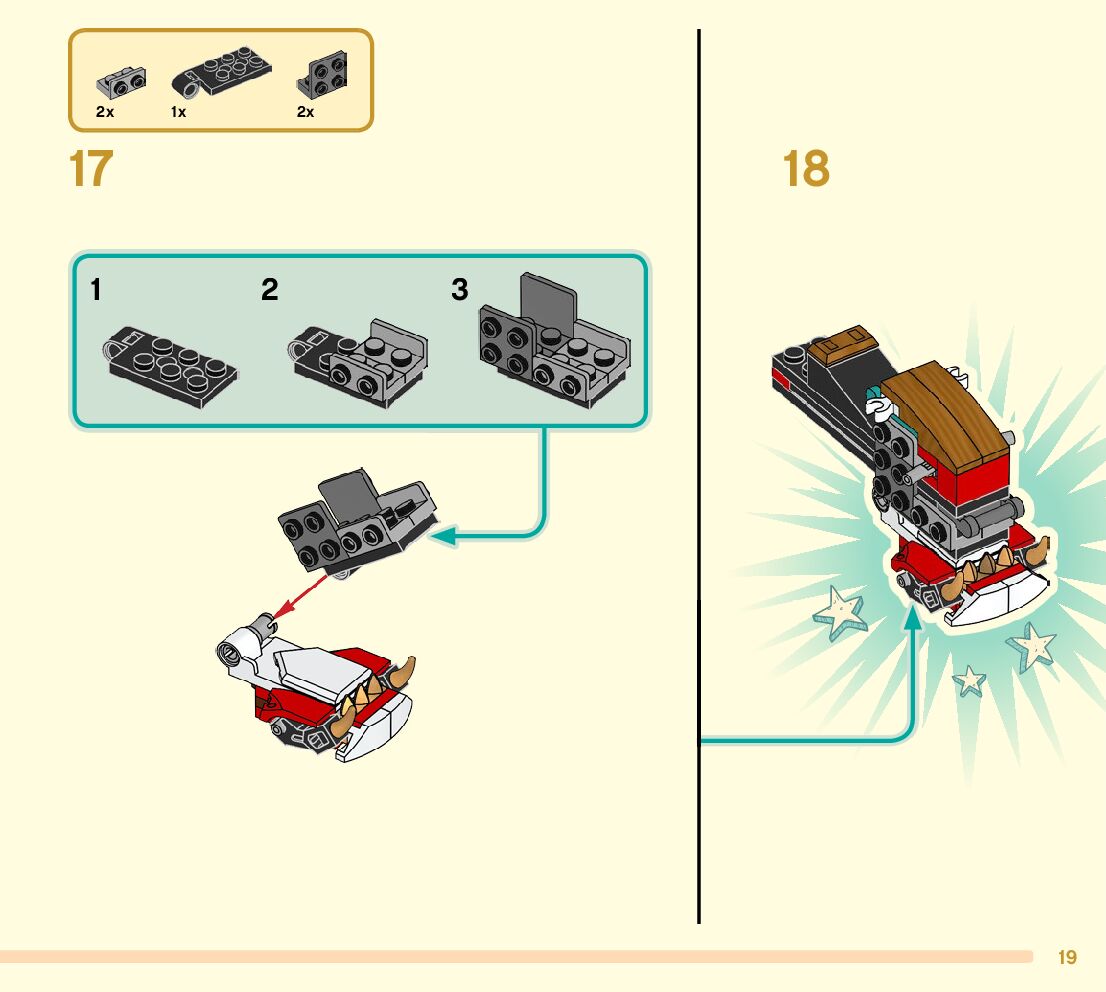 2x 1x 2x

17

1 2 3

18

19