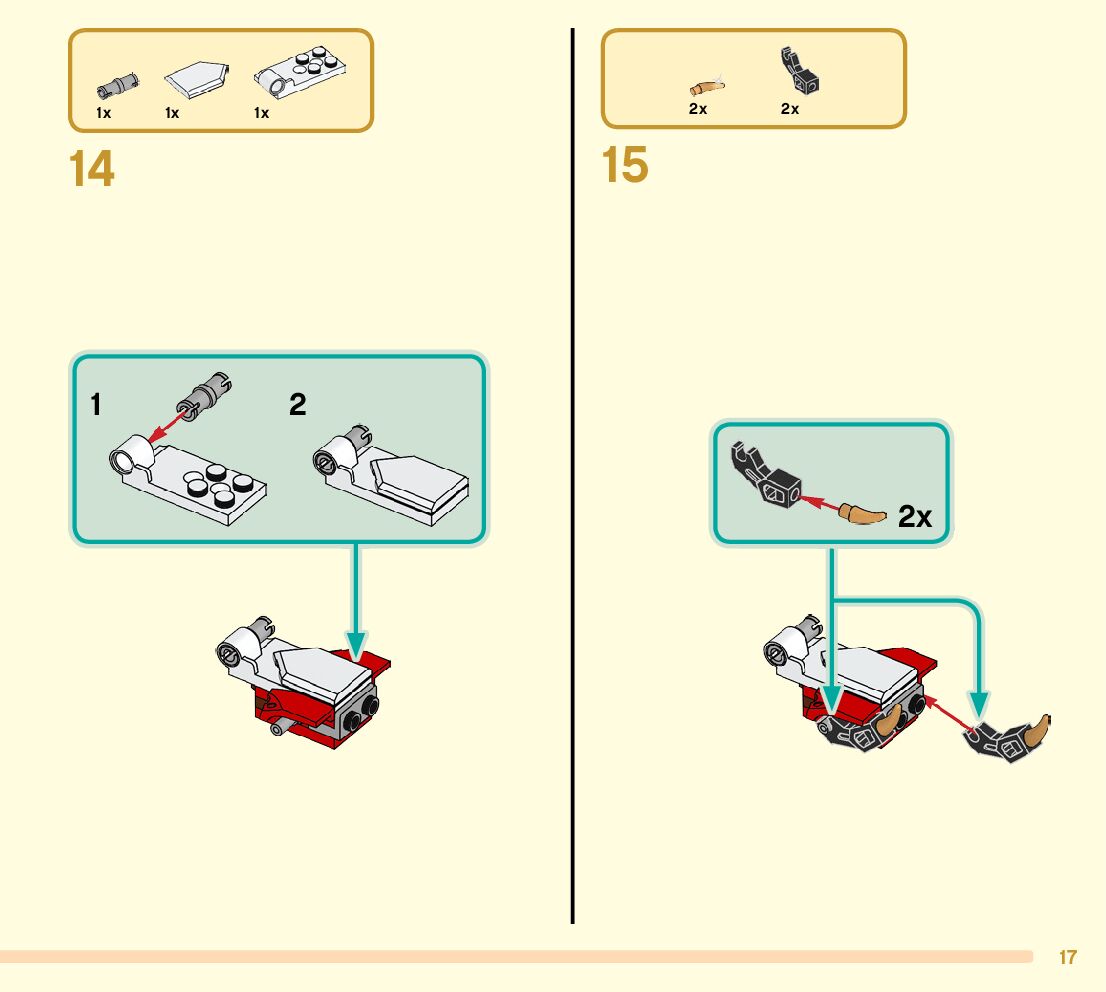 1x 1x 1x

14

1 2

2x 2x

15

2x

17