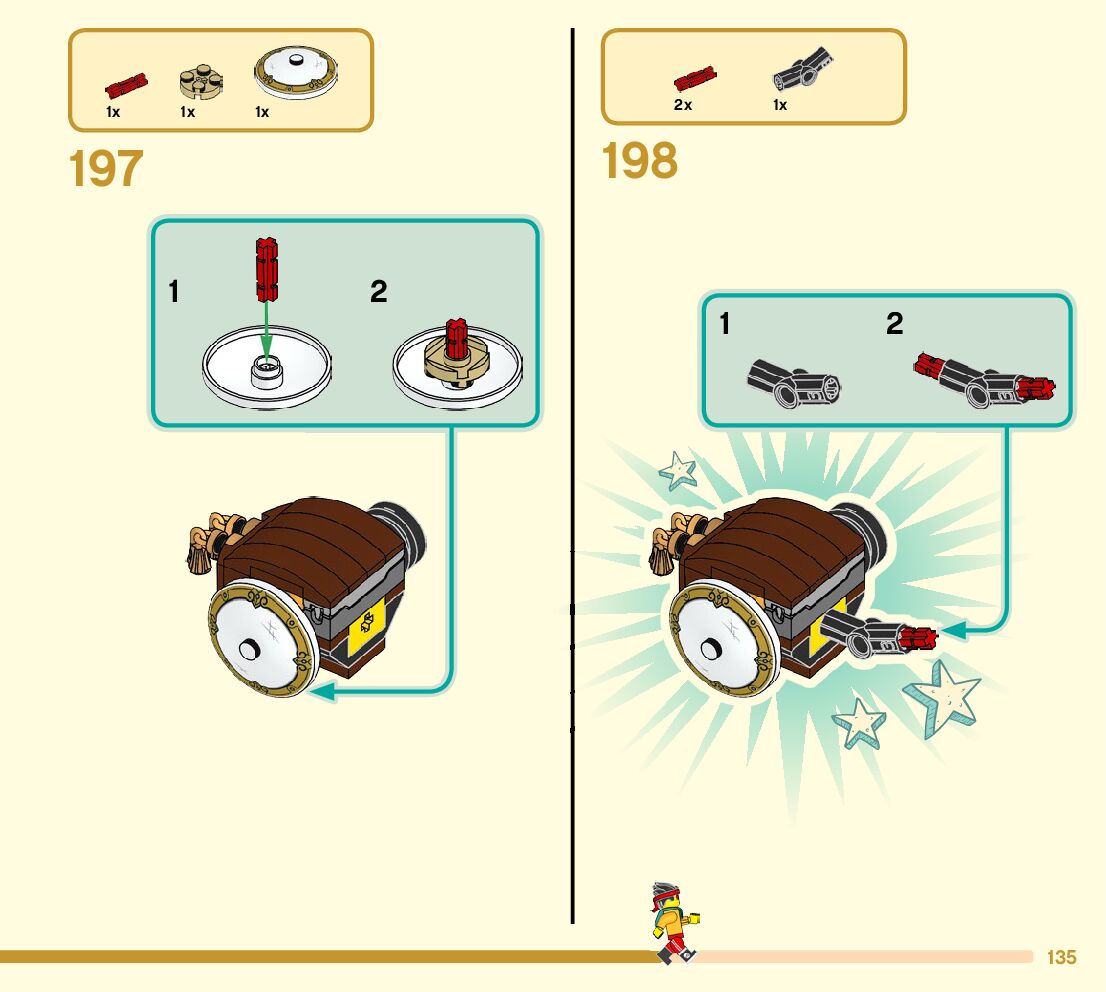 1x 1x 1x

197

1

2

2x 1x

198

1

2

135