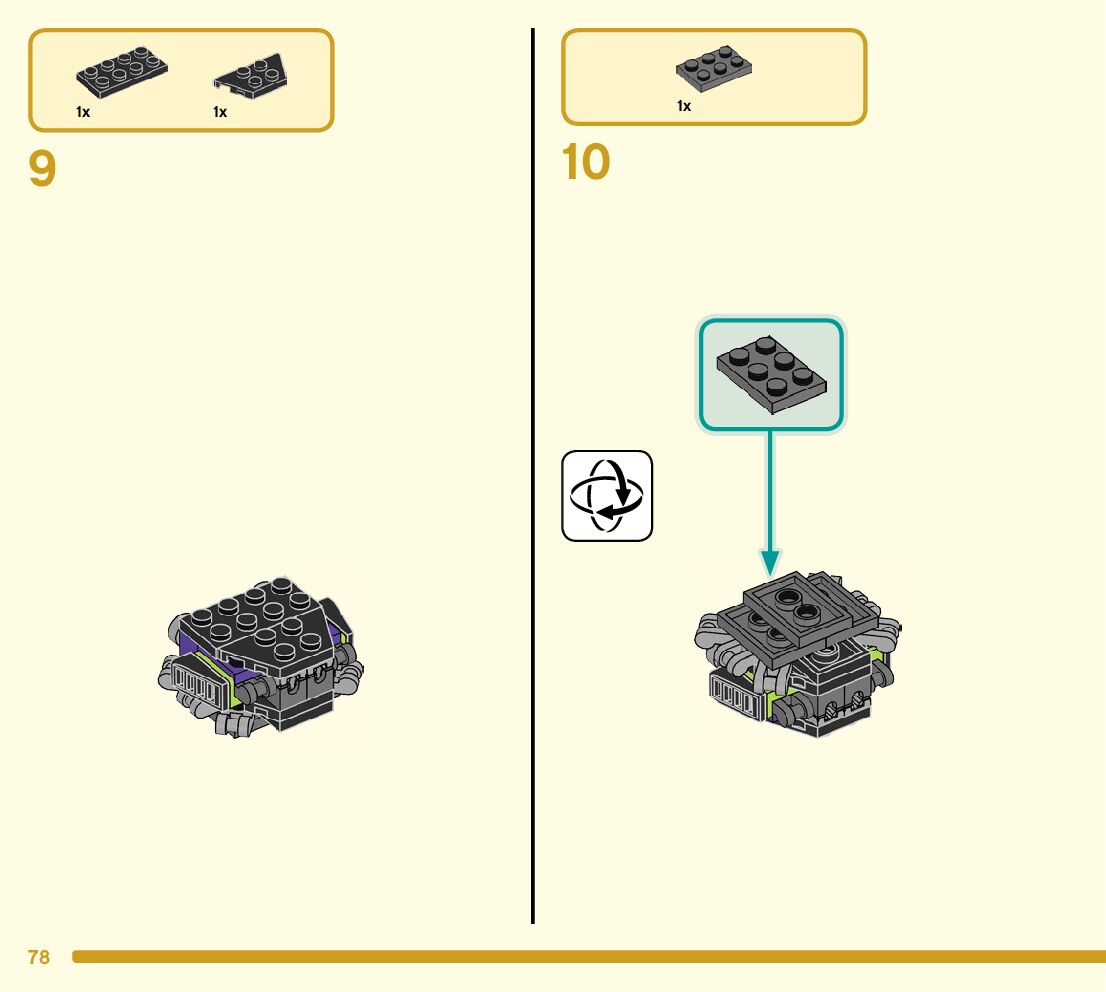 1x

1x

9

1x

10

78