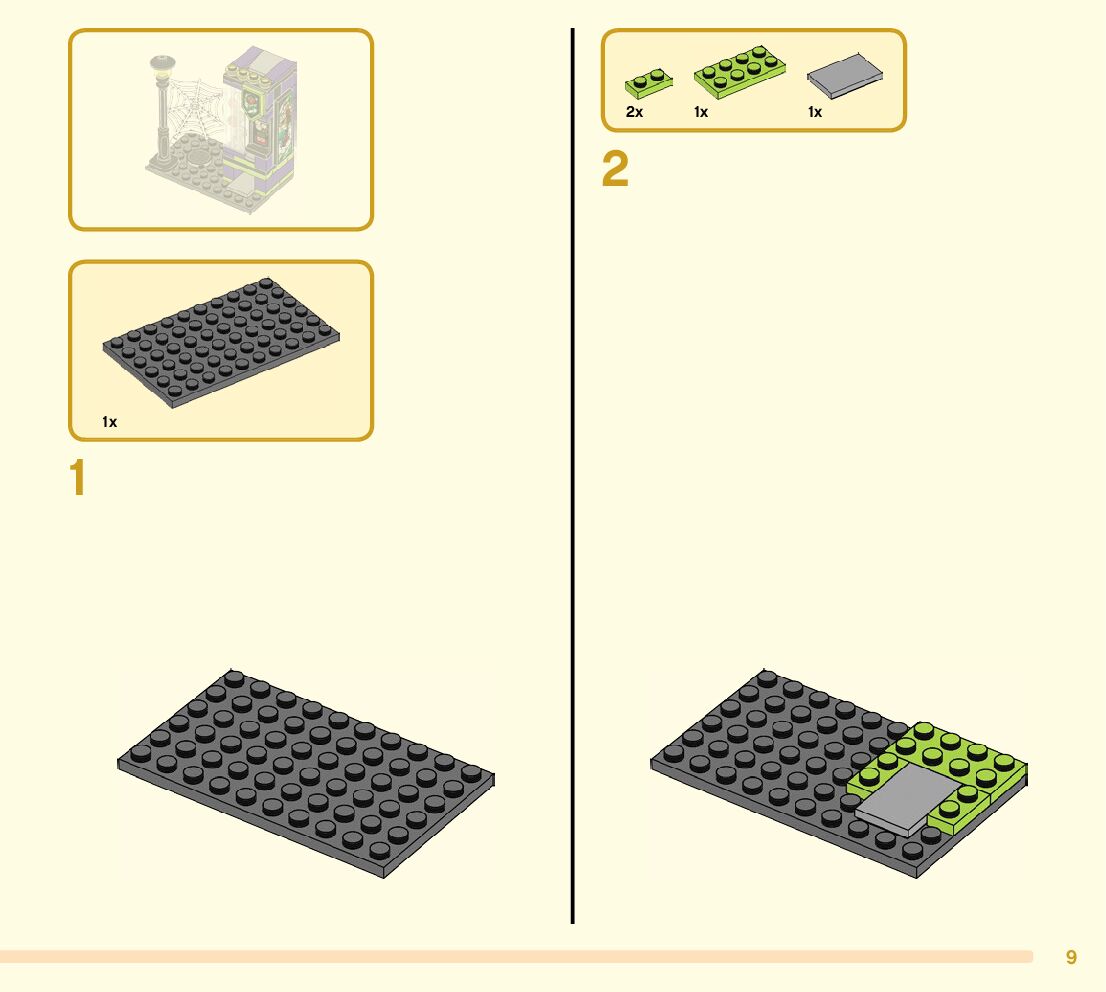 1x

1

2x 1x 1x

2

9