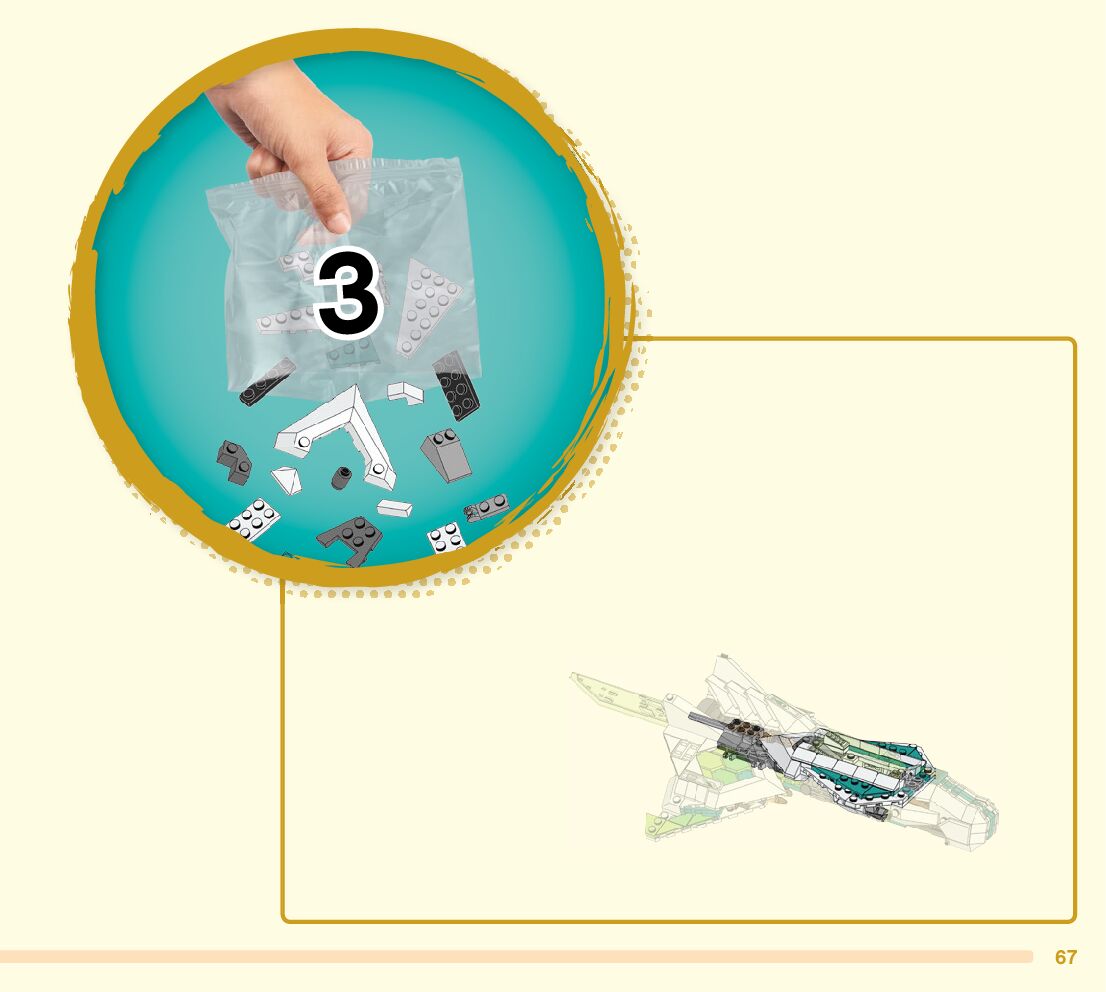 3

67