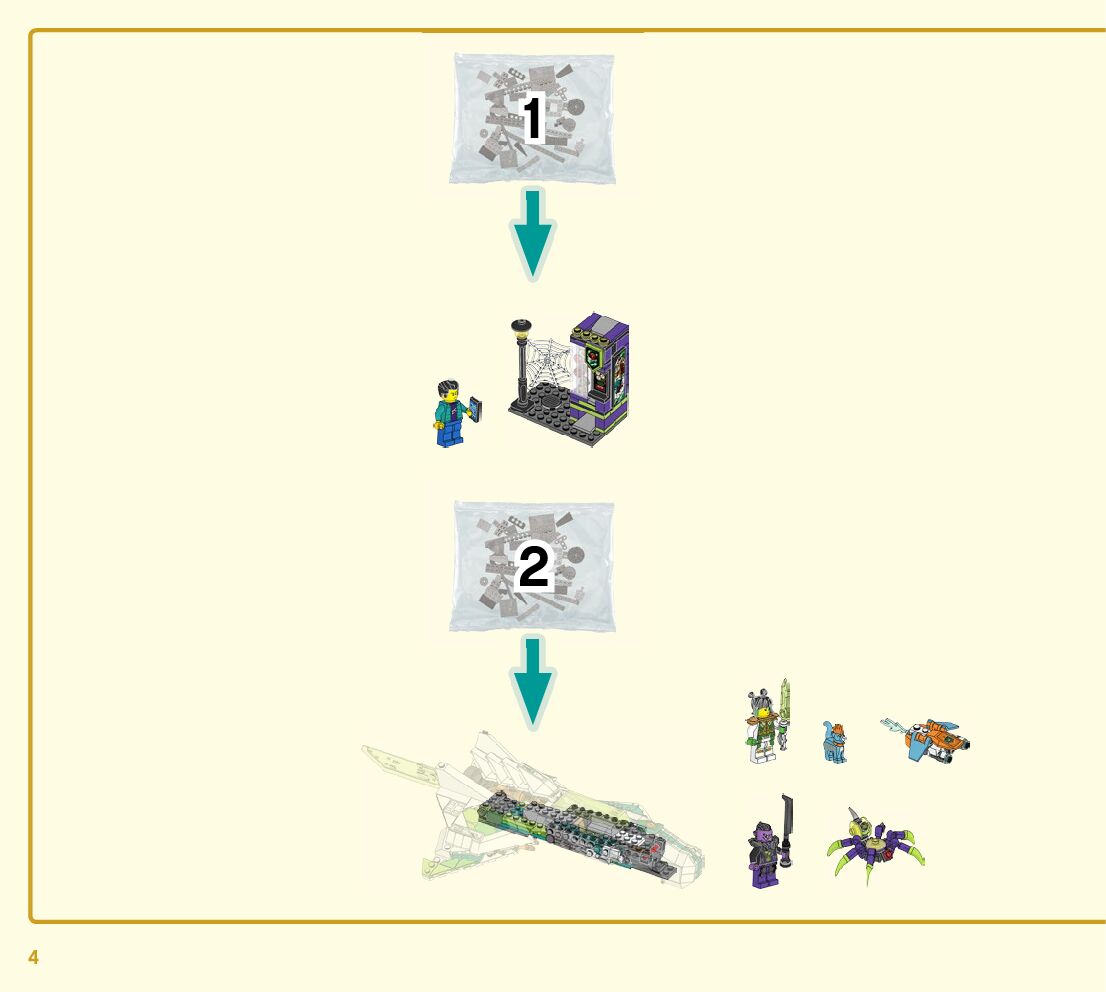 1

2

4