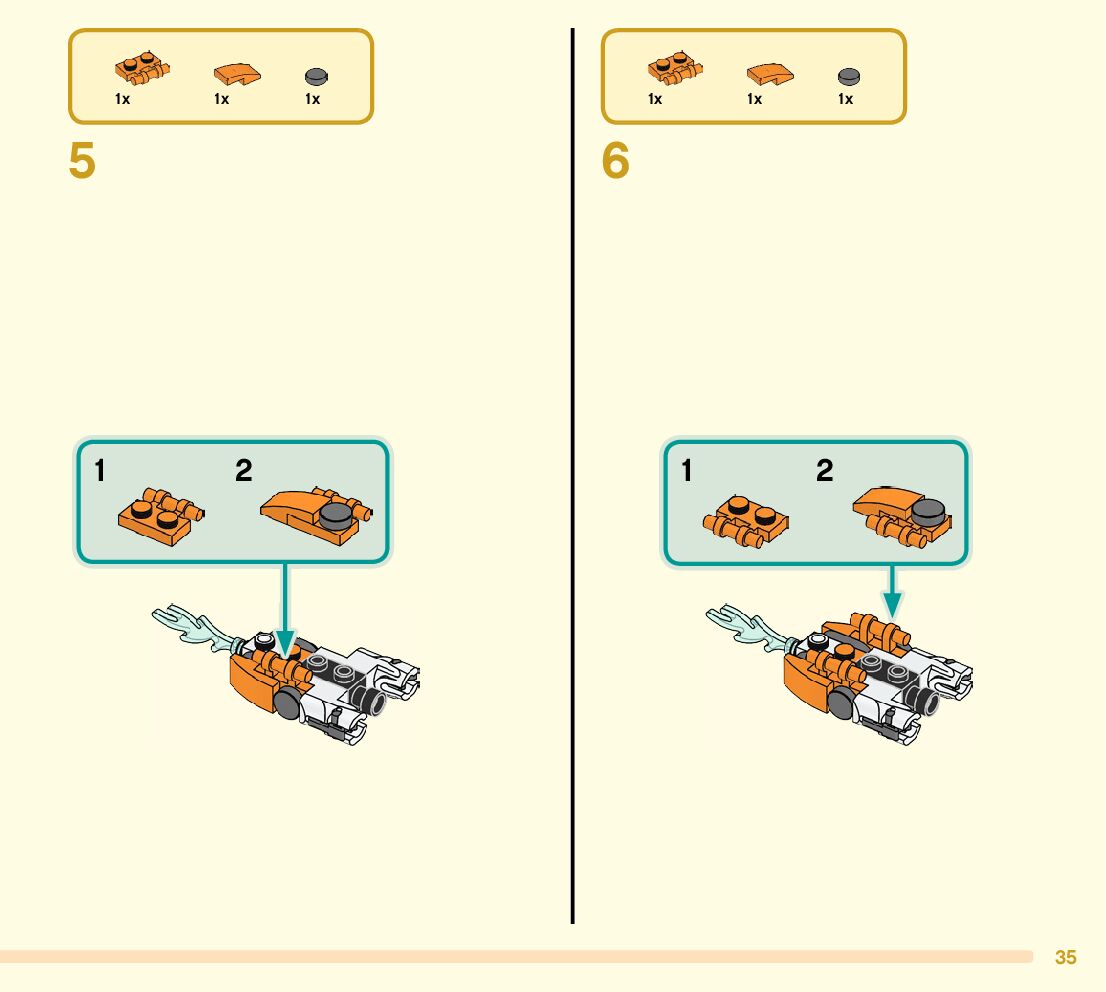 1x 1x 1x

5

1 2

1x 1x 1x

6

1 2

35