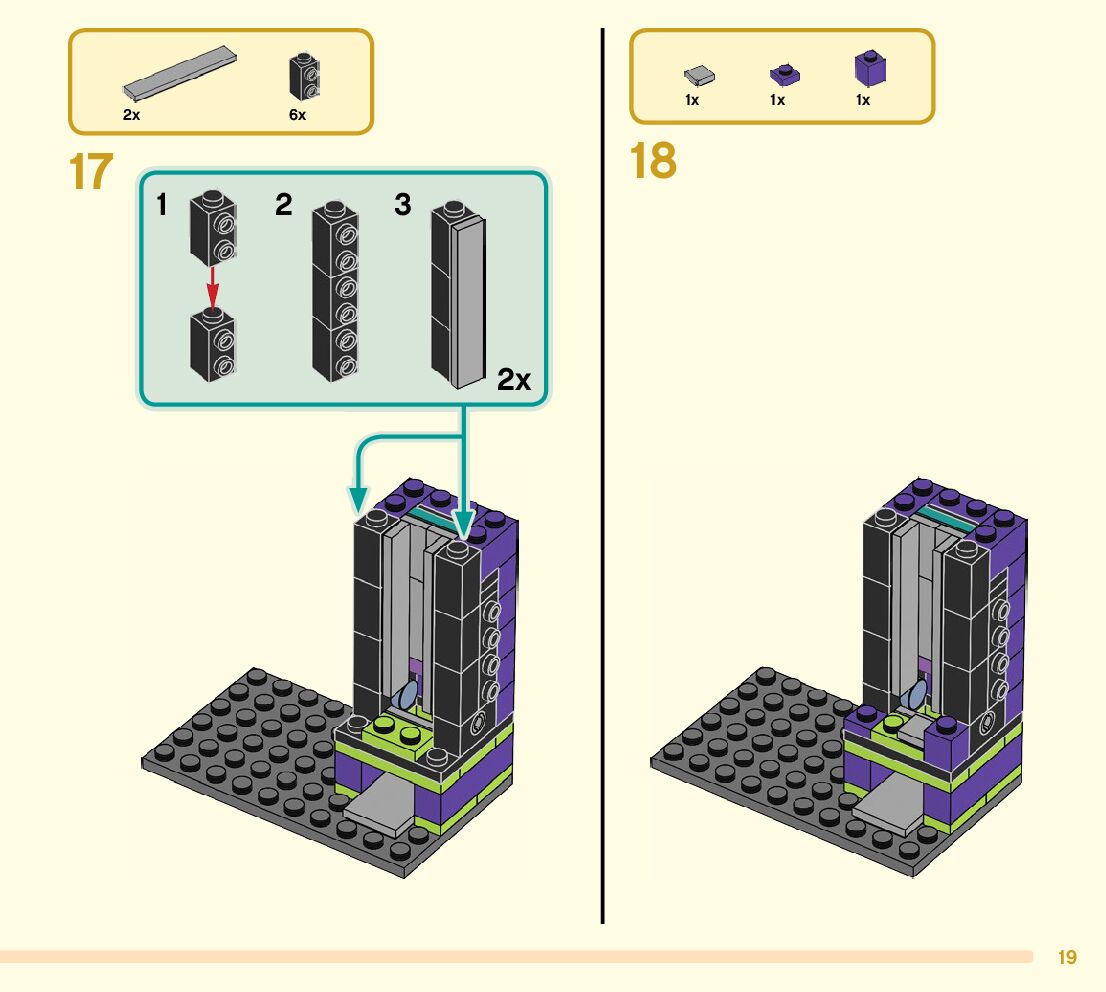 2x 6x

17

1 2 3

2x

1x 1x 1x

18

19